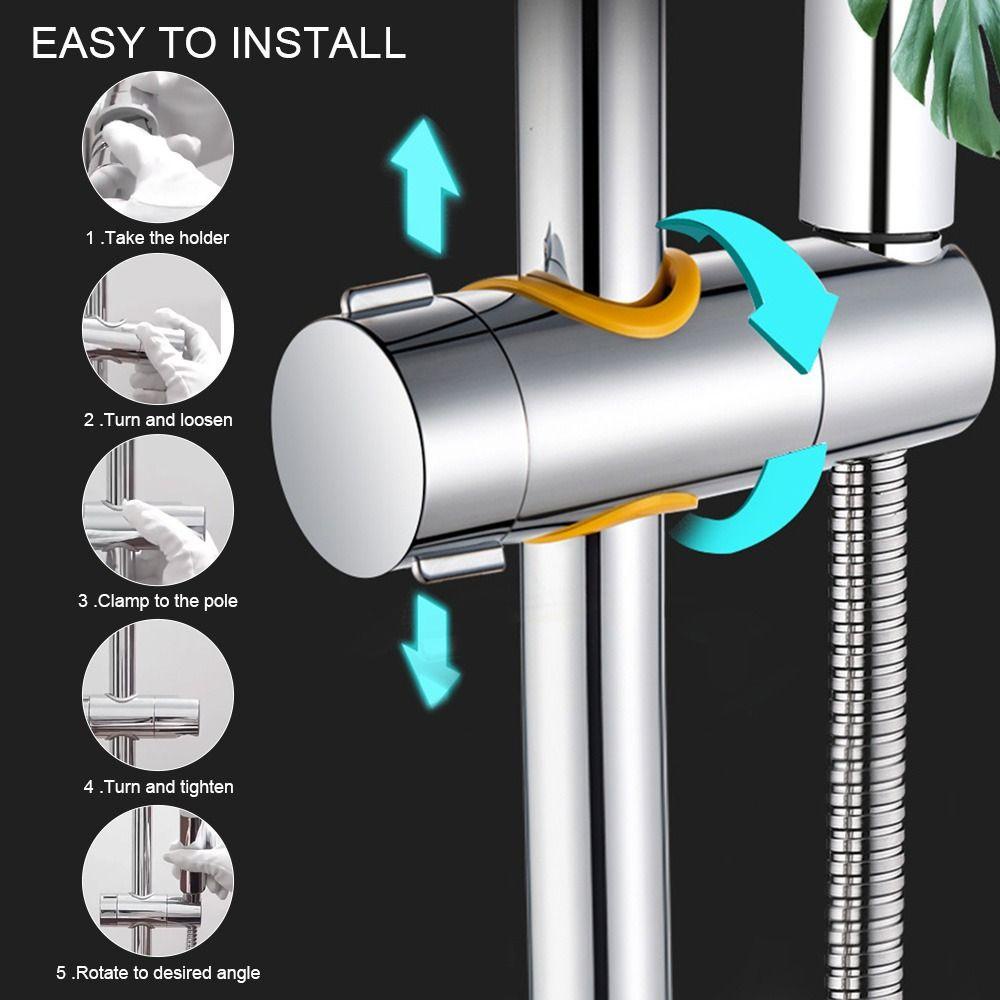 EASY TO INSTALL

1 .Take the holder

2 .Turn and loosen

3 .Clamp to the pole

4 .Turn and tighten

5 .Rotate to desired angle