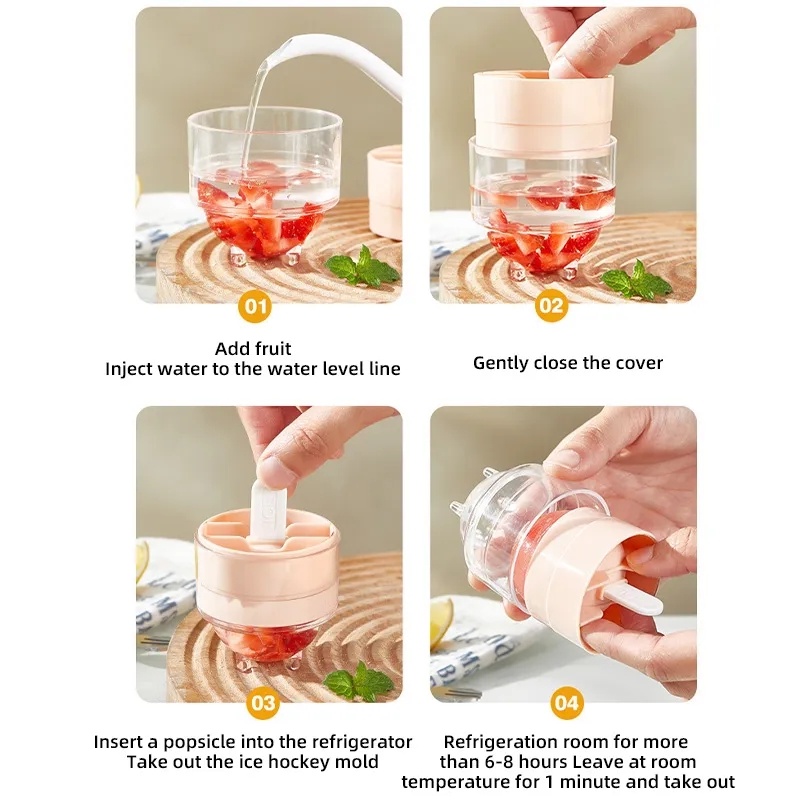 01

Add fruit
Inject water to the water level line

02

Gently close the cover

03

Insert a popsicle into the refrigerator
Take out the ice hockey mold

04

Refrigeration room for more than 6-8 hours Leave at room temperature for 1 minute and take out