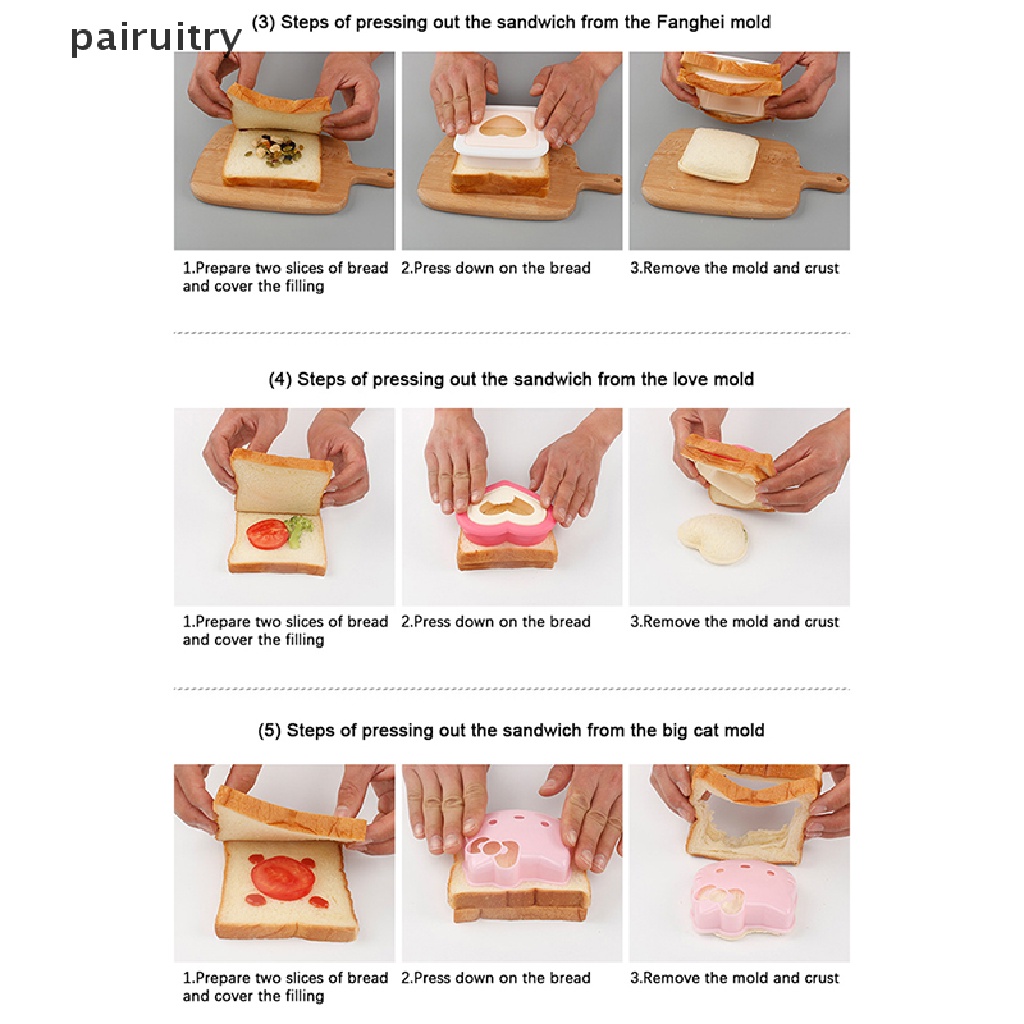 pairuitry

(3) Steps of pressing out the sandwich from the Fanghei mold

1.Prepare two slices of bread and cover the filling

2.Press down on the bread

3.Remove the mold and crust

(4) Steps of pressing out the sandwich from the love mold

1.Prepare two slices of bread and cover the filling

2.Press down on the bread

3.Remove the mold and crust

(5) Steps of pressing out the sandwich from the big cat mold

1.Prepare two slices of bread and cover the filling

2.Press down on the bread

3.Remove the mold and crust