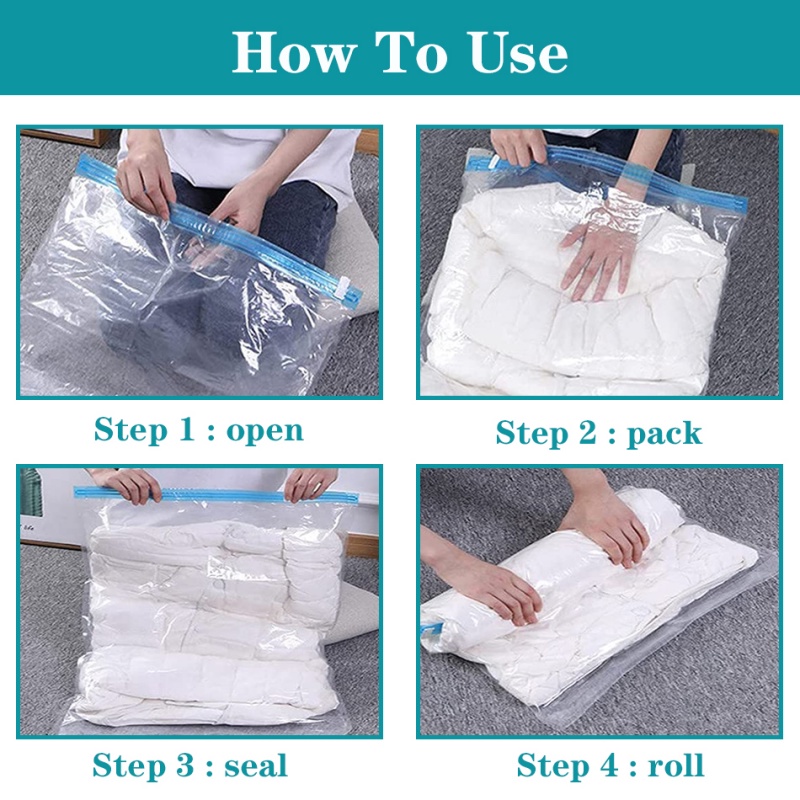 How To Use

Step 1 : open

Step 2 : pack

Step 3 : seal

Step 4 : roll