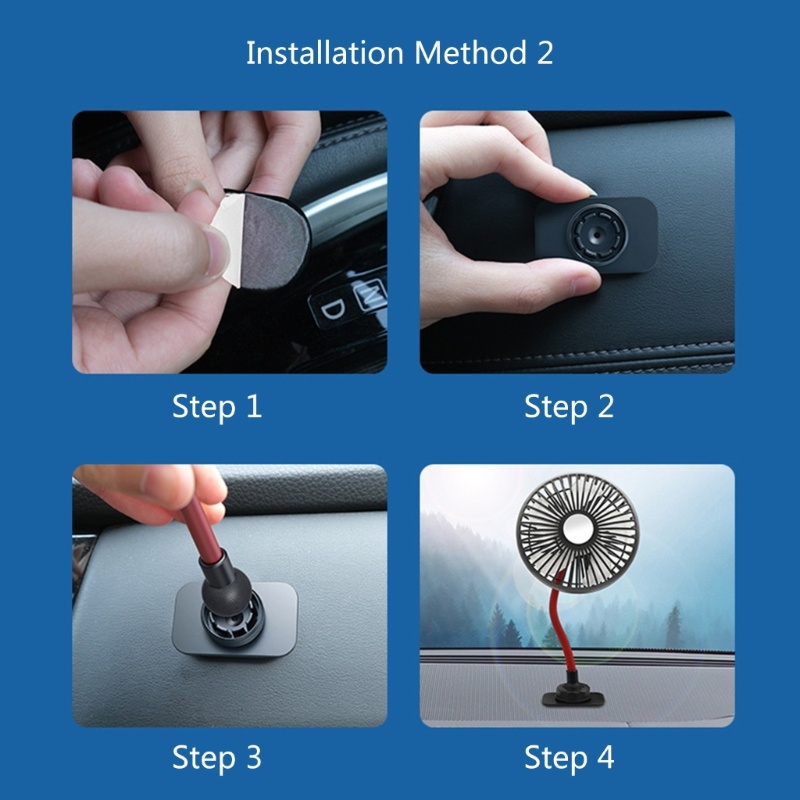 Installation Method 2

D N

Step 1

Step 2

Step 3

Step 4