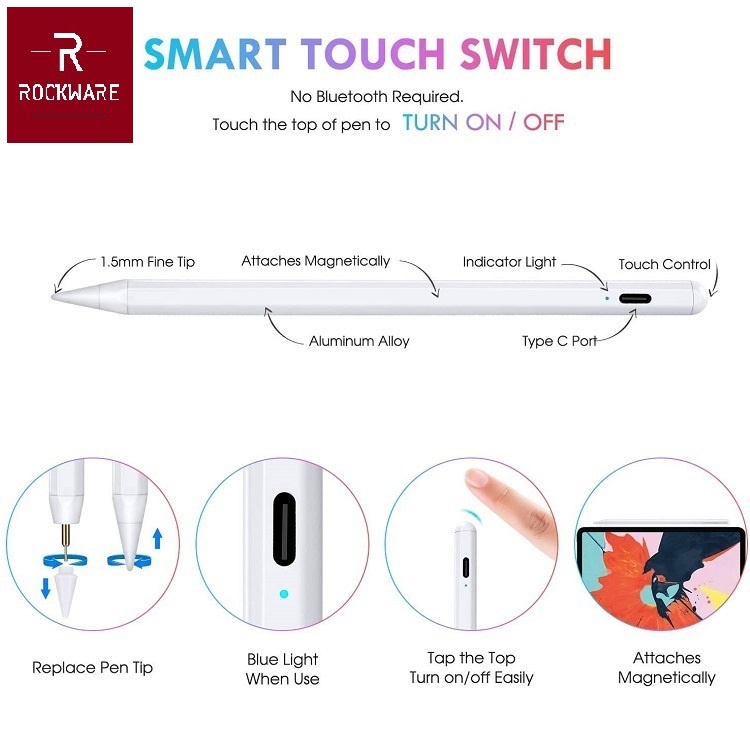 R
ROCKWARE

SMART TOUCH SWITCH

No Bluetooth Required.
Touch the top of pen to TURN ON / OFF

1.5mm Fine Tip

Attaches Magnetically

Indicator Light

Touch Control

Aluminum Alloy

Type C Port

Replace Pen Tip

Blue Light
When Use

Tap the Top
Turn on/off Easily

Attaches
Magnetically