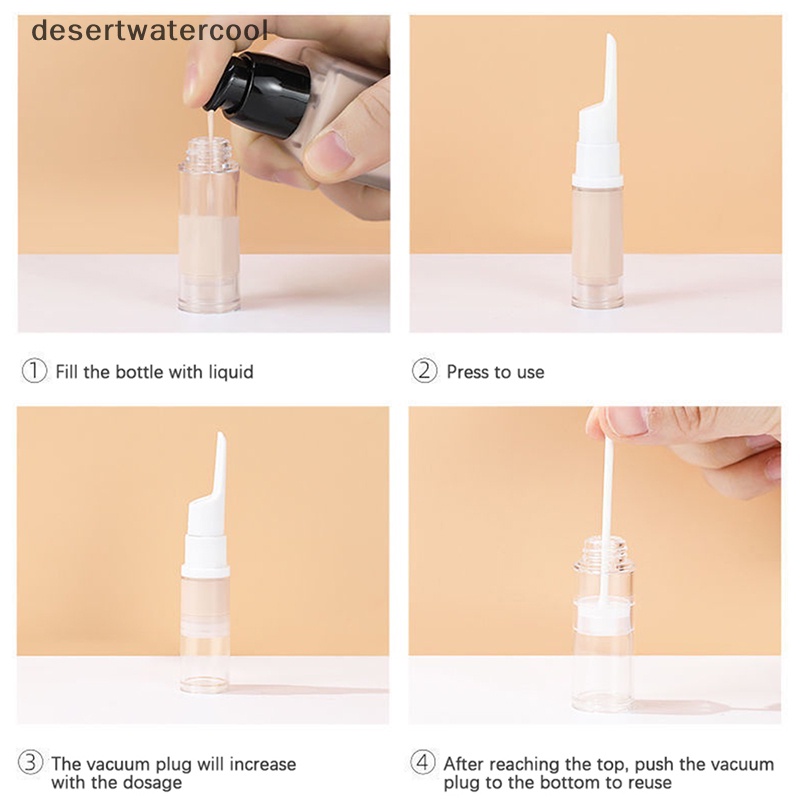 desertwatercool

① Fill the bottle with liquid

② Press to use

③ The vacuum plug will increase with the dosage

④ After reaching the top, push the vacuum plug to the bottom to reuse