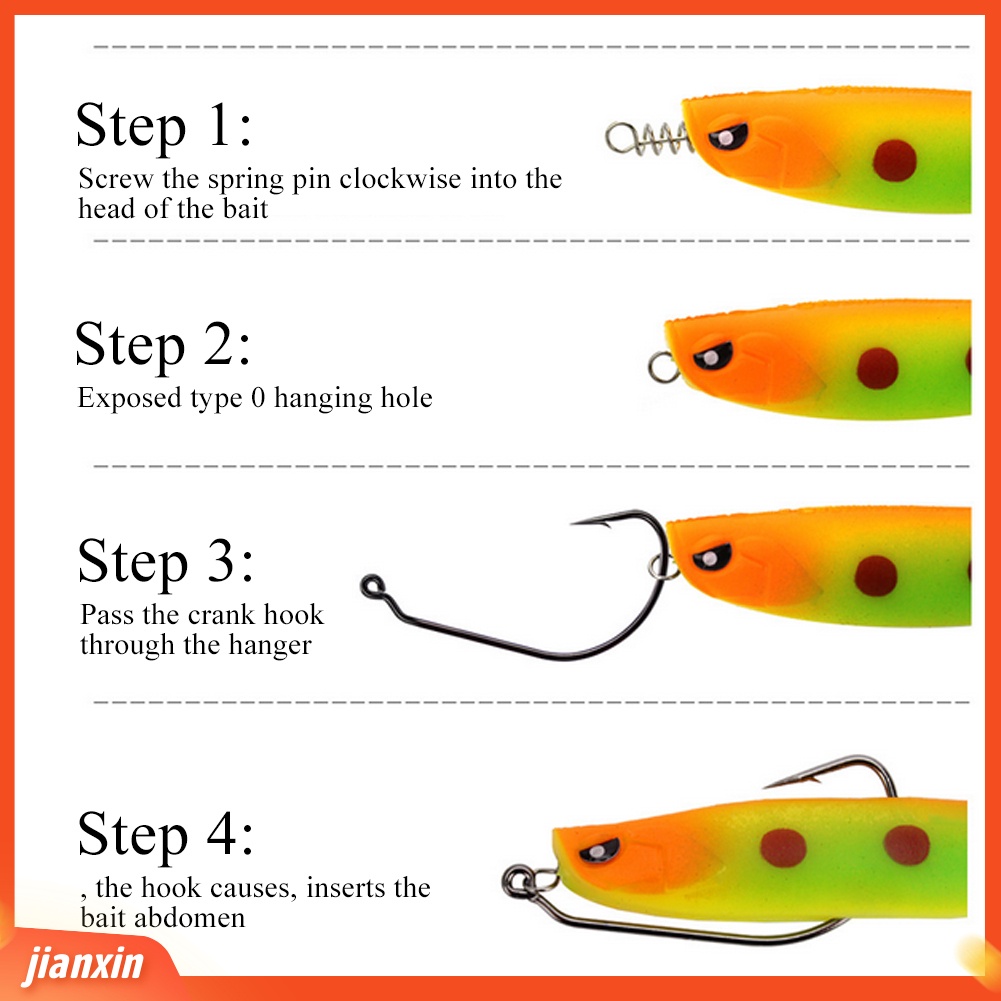 Step 1:
Screw the spring pin clockwise into the head of the bait

Step 2:
Exposed type 0 hanging hole

Step 3:
Pass the crank hook through the hanger

Step 4:
, the hook causes, inserts the bait abdomen

jianxin