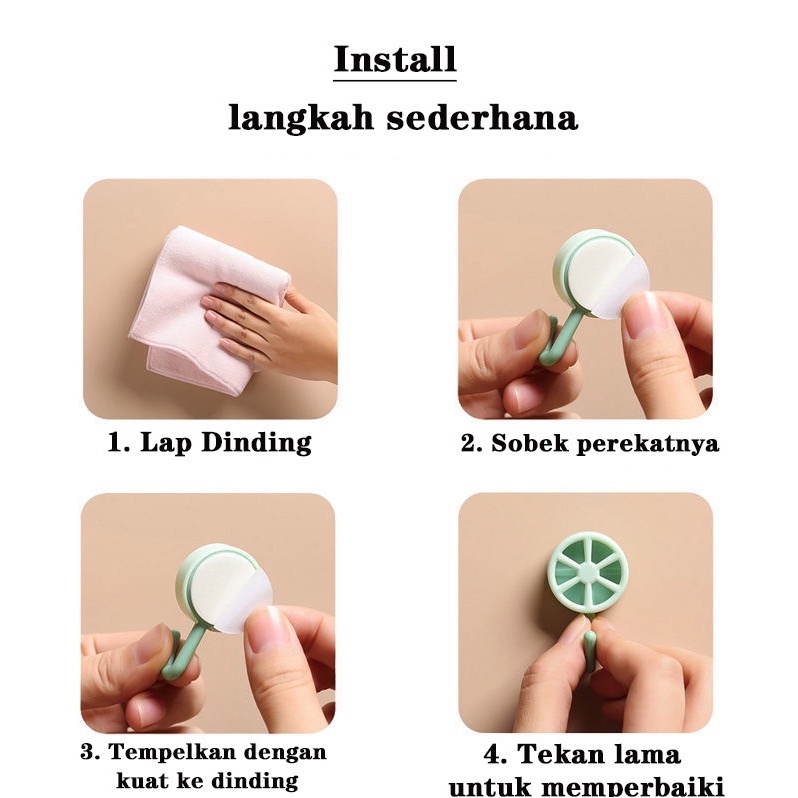 Install

langkah sederhana

1. Lap Dinding

2. Sobek perekatnya

3. Tempelkan dengan kuat ke dinding

4. Tekan lama untuk memperbaiki