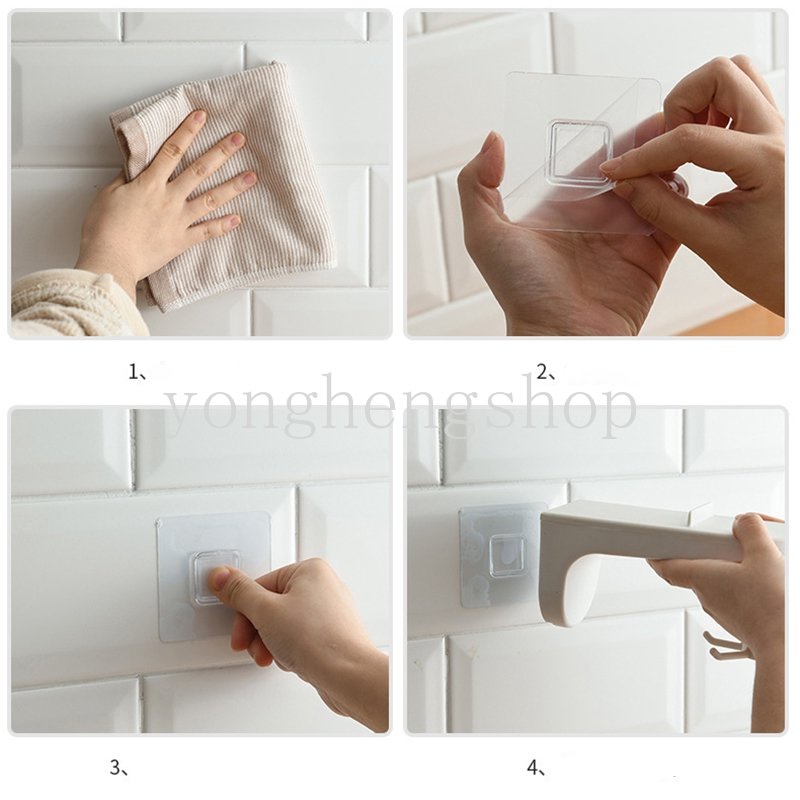 1、

2、

yonghengshop

3、

4、