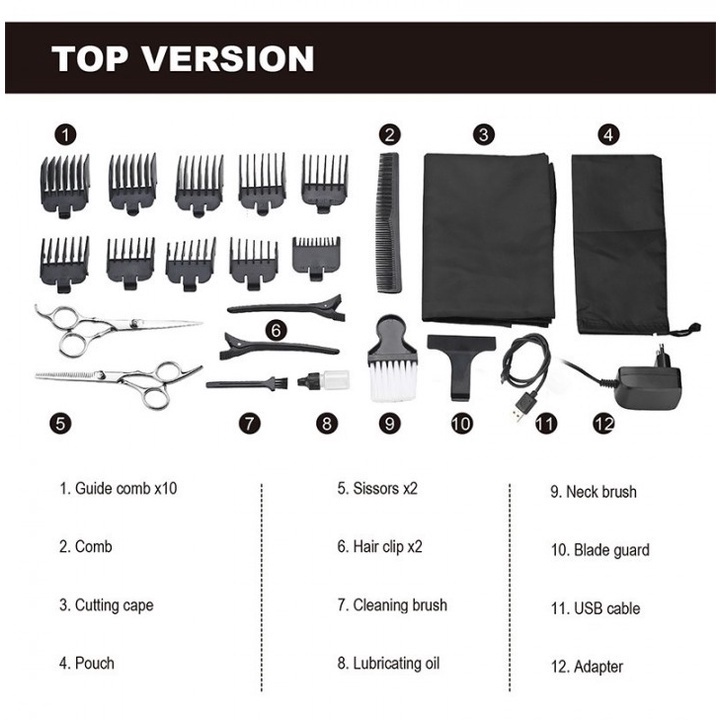 TOP VERSION

1 2 3 4

6

5 7 8 9 10 11 12

1. Guide comb x10

2. Comb

3. Cutting cape

4. Pouch

5. Sissors x2

6. Hair clip x2

7. Cleaning brush

8. Lubricating oil

9. Neck brush

10. Blade guard

11. USB cable

12. Adapter