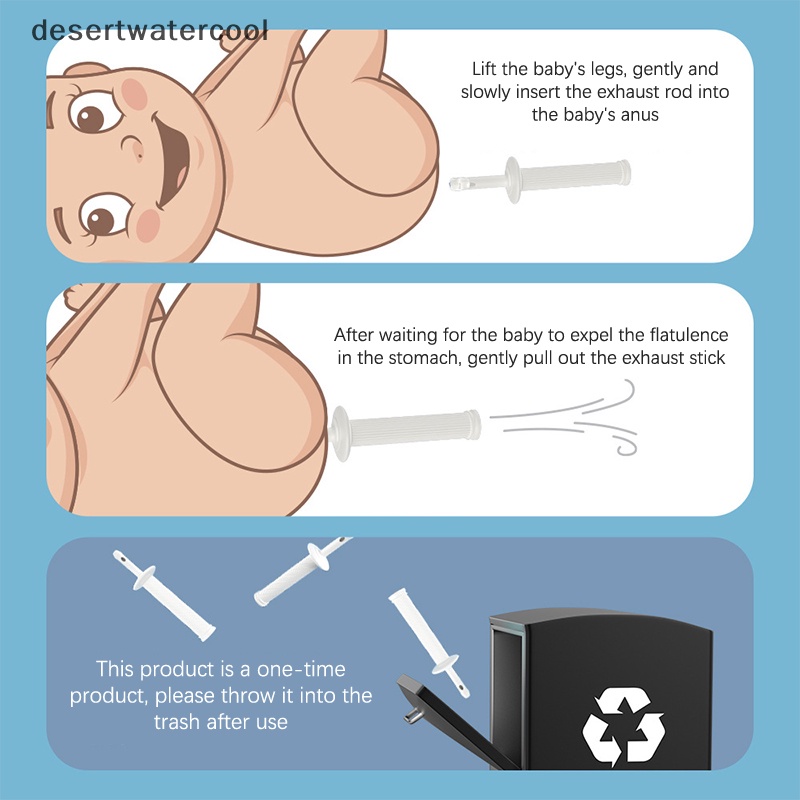 desertwatercool

Lift the baby's legs, gently and slowly insert the exhaust rod into the baby's anus

After waiting for the baby to expel the flatulence in the stomach, gently pull out the exhaust stick

This product is a one-time product, please throw it into the trash after use