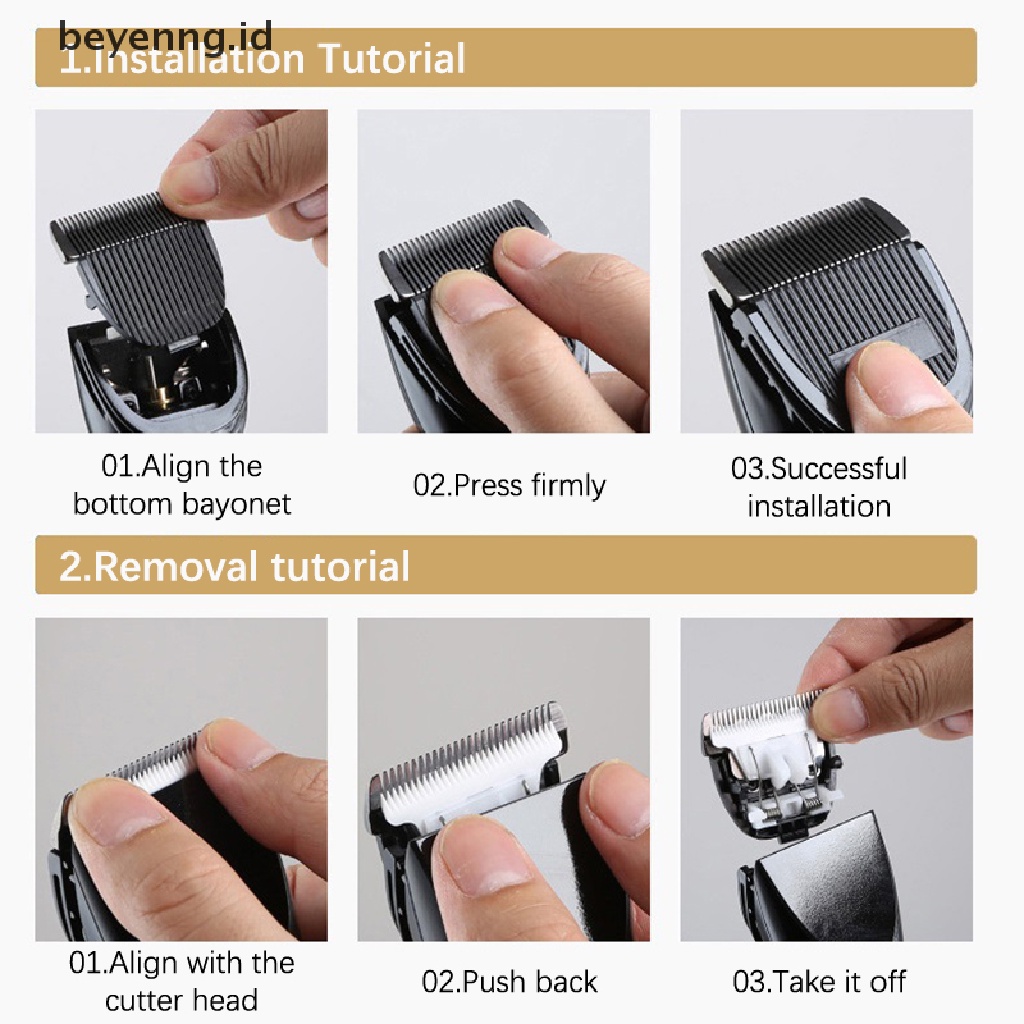 beyenng.id

1.Installation Tutorial

01.Align the bottom bayonet

02.Press firmly

03.Successful installation

2.Removal tutorial

01.Align with the cutter head

02.Push back

03.Take it off