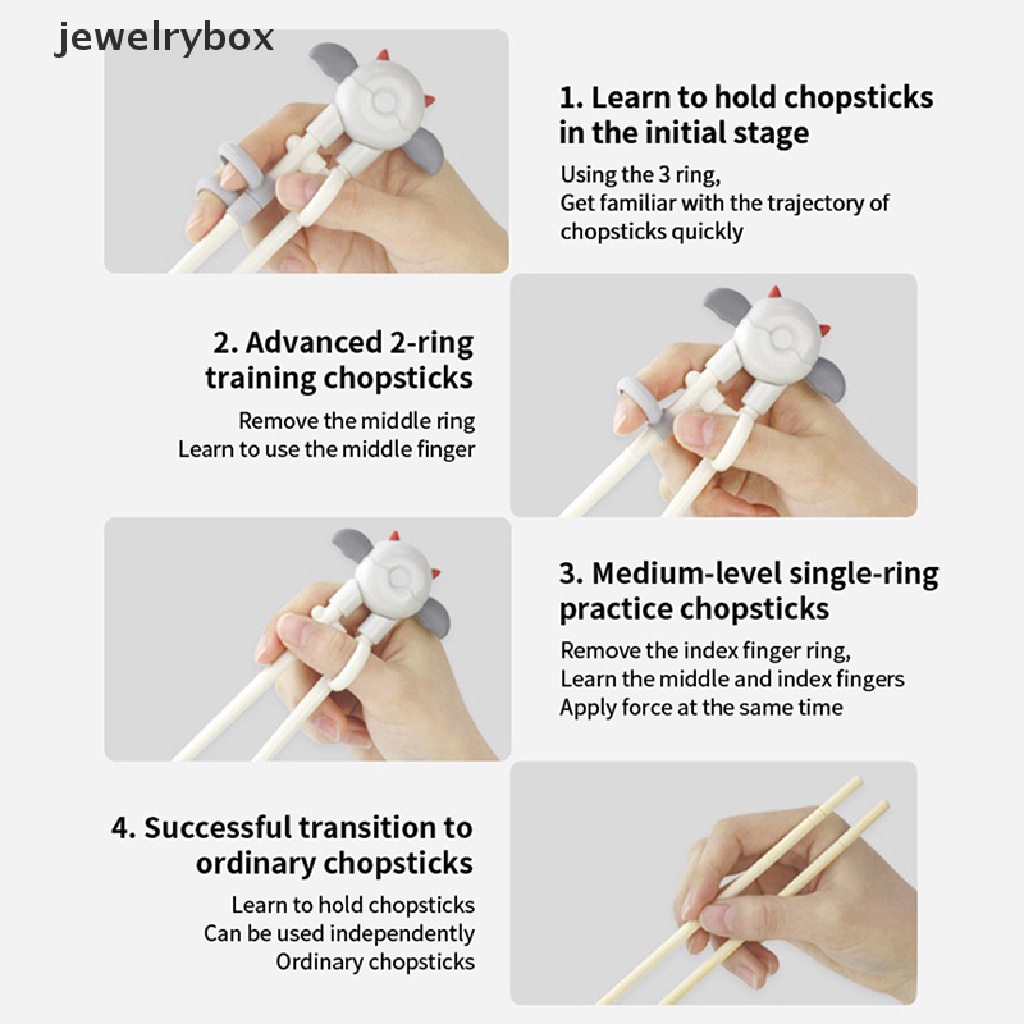 jewelrybox

1. Learn to hold chopsticks in the initial stage

Using the 3 ring,
Get familiar with the trajectory of chopsticks quickly

2. Advanced 2-ring training chopsticks

Remove the middle ring
Learn to use the middle finger

3. Medium-level single-ring practice chopsticks

Remove the index finger ring,
Learn the middle and index fingers
Apply force at the same time

4. Successful transition to ordinary chopsticks

Learn to hold chopsticks
Can be used independently
Ordinary chopsticks