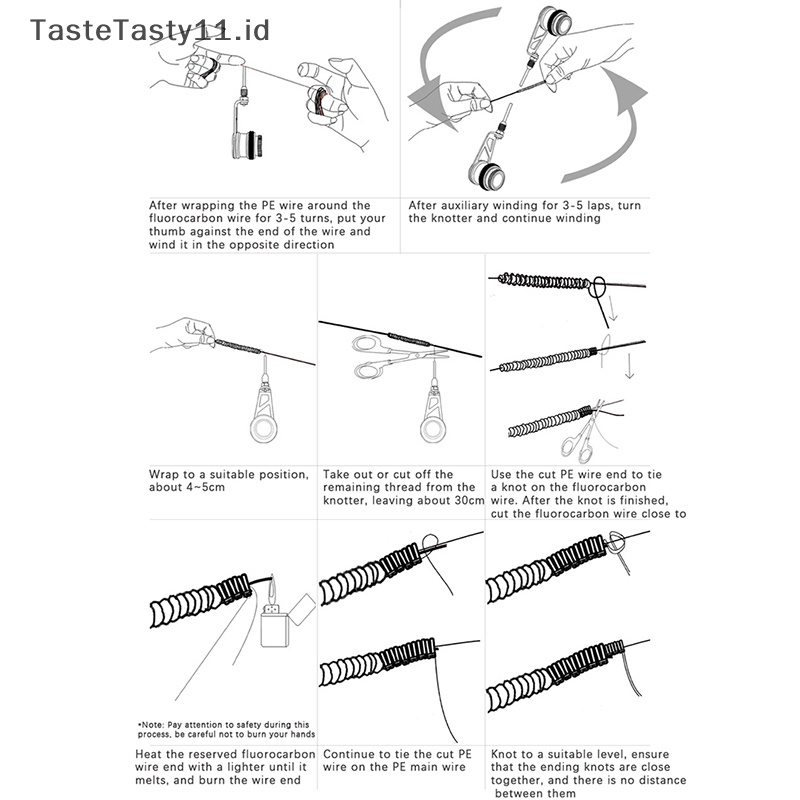 TasteTasty11.id

After wrapping the PE wire around the fluorocarbon wire for 3-5 turns, put your thumb against the end of the wire and wind it in the opposite direction

After auxiliary winding for 3-5 laps, turn the knotter and continue winding

Wrap to a suitable position, about 4~5cm

Take out or cut off the remaining thread from the knotter, leaving about 30cm

Use the cut PE wire end to tie a knot on the fluorocarbon wire. After the knot is finished, cut the fluorocarbon wire close to

•Note: Pay attention to safety during this process, be careful not to burn your hands

Heat the reserved fluorocarbon wire end with a lighter until it melts, and burn the wire end

Continue to tie the cut PE wire on the PE main wire

Knot to a suitable level, ensure that the ending knots are close together, and there is no distance between them