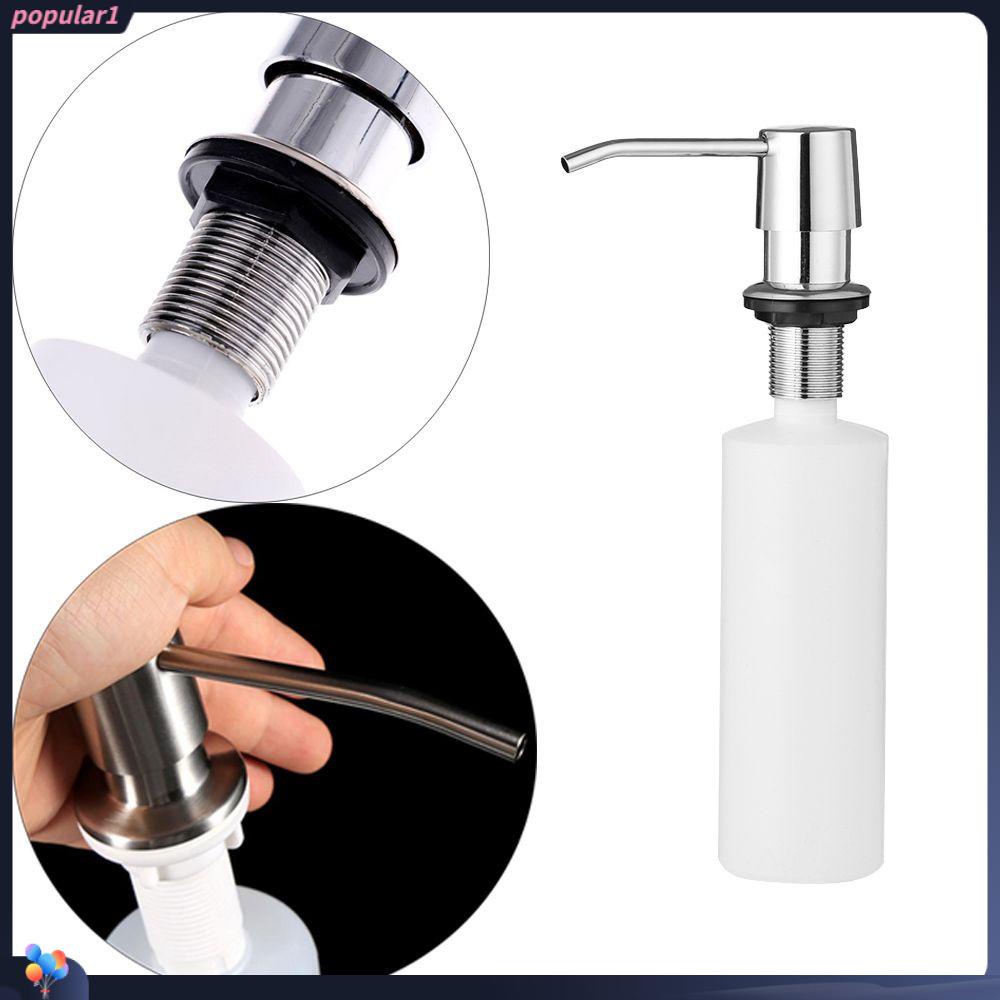 popular1