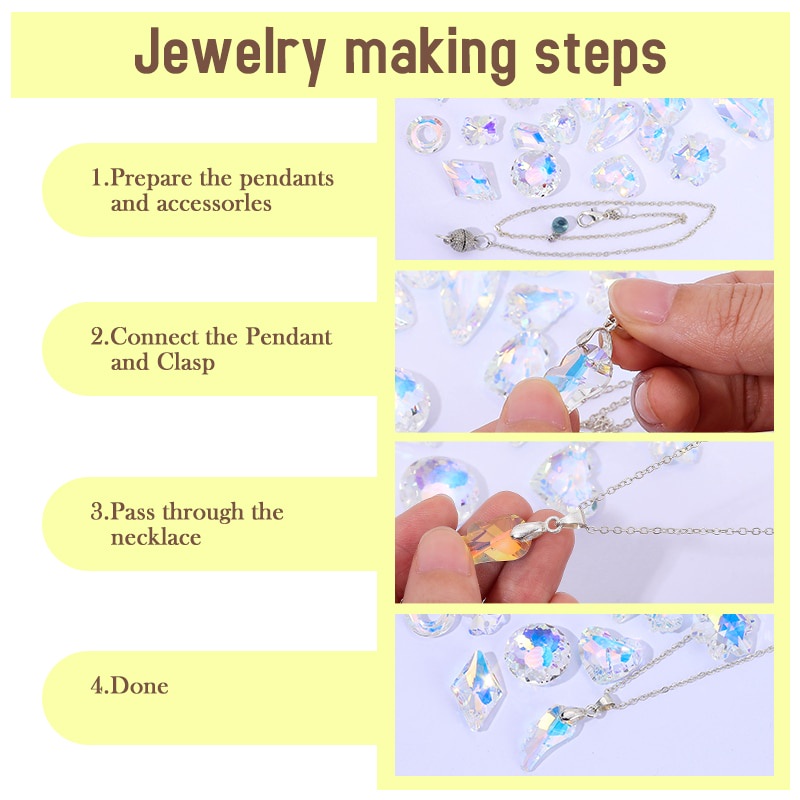 Jewelry making steps

1.Prepare the pendants and accessorles

2.Connect the Pendant and Clasp

3.Pass through the necklace

4.Done