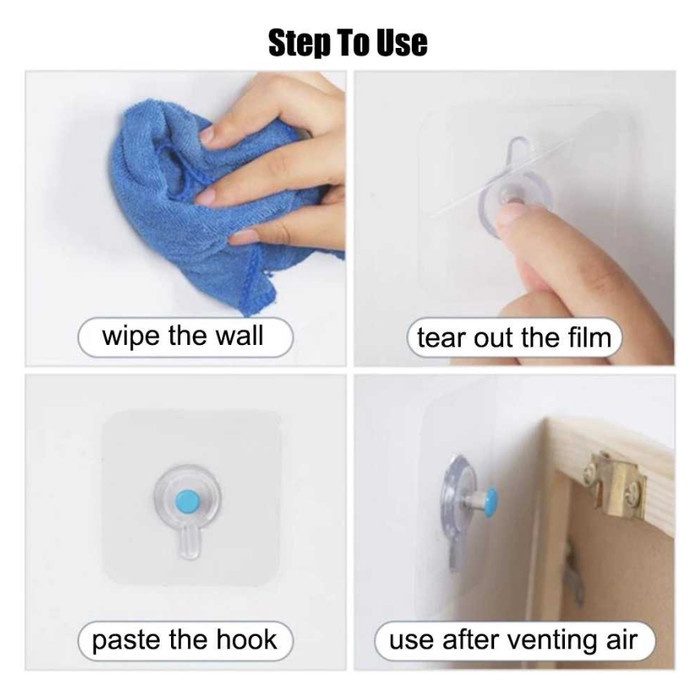 Step To Use

wipe the wall

tear out the film

paste the hook

use after venting air