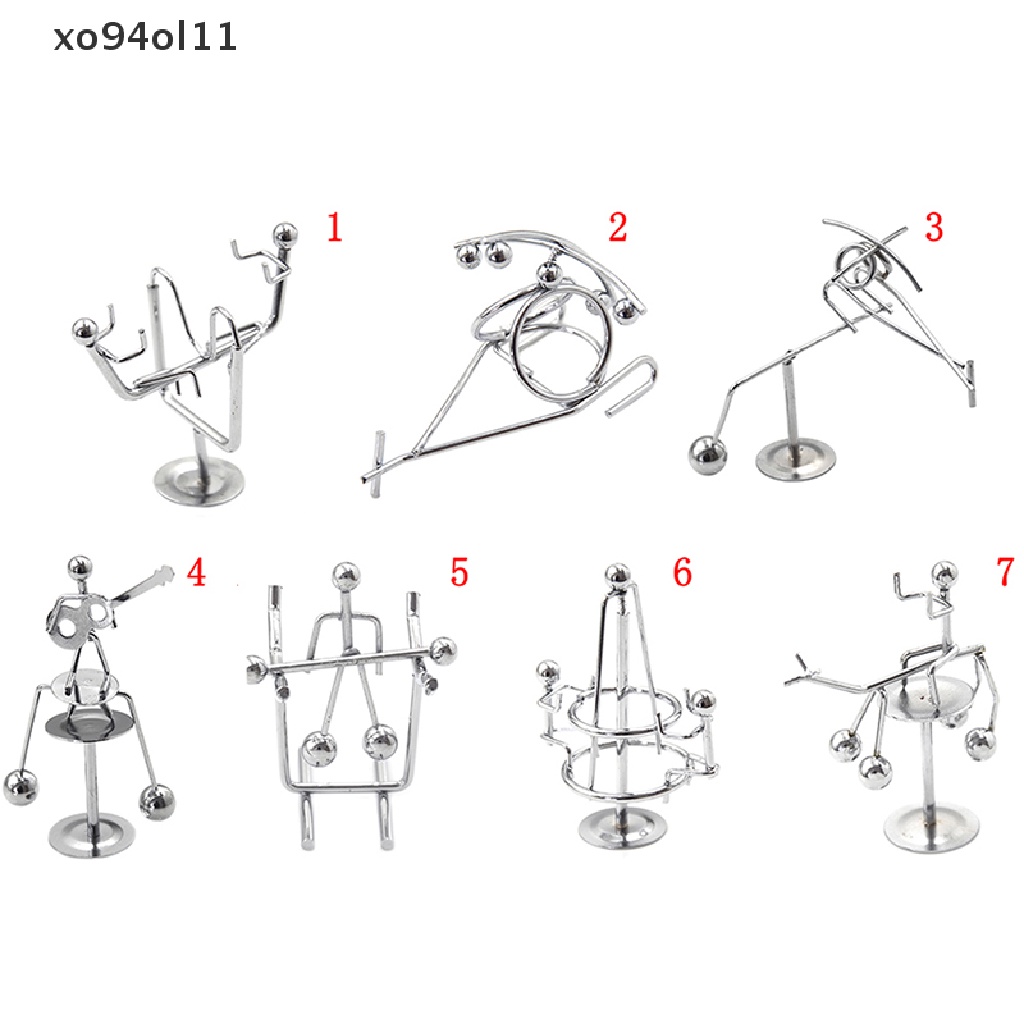 xo94ol11

1

2

3

4

5

6

7