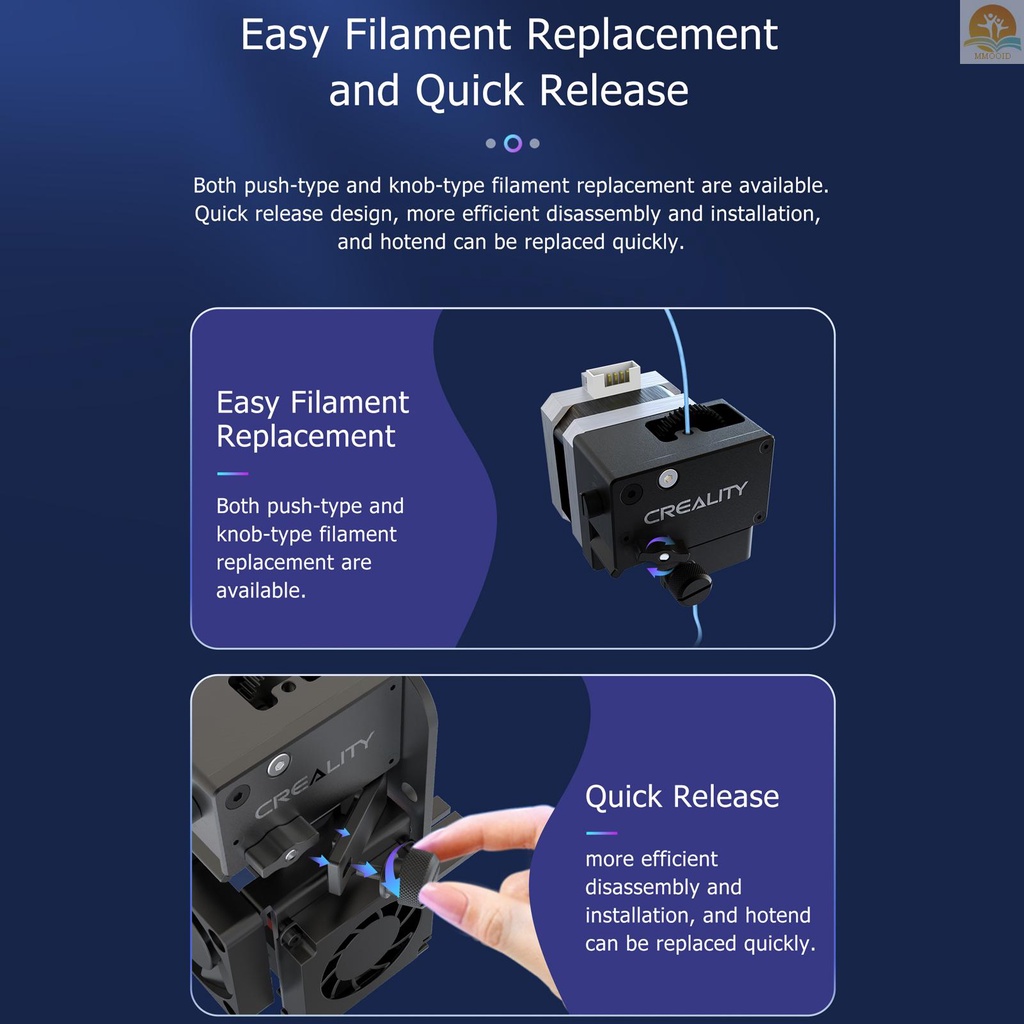 MMOOID

Easy Filament Replacement and Quick Release

Both push-type and knob-type filament replacement are available. Quick release design, more efficient disassembly and installation, and hotend can be replaced quickly.

Easy Filament Replacement

Both push-type and knob-type filament replacement are available.

CREALITY

CREALITY

Quick Release

more efficient disassembly and installation, and hotend can be replaced quickly.