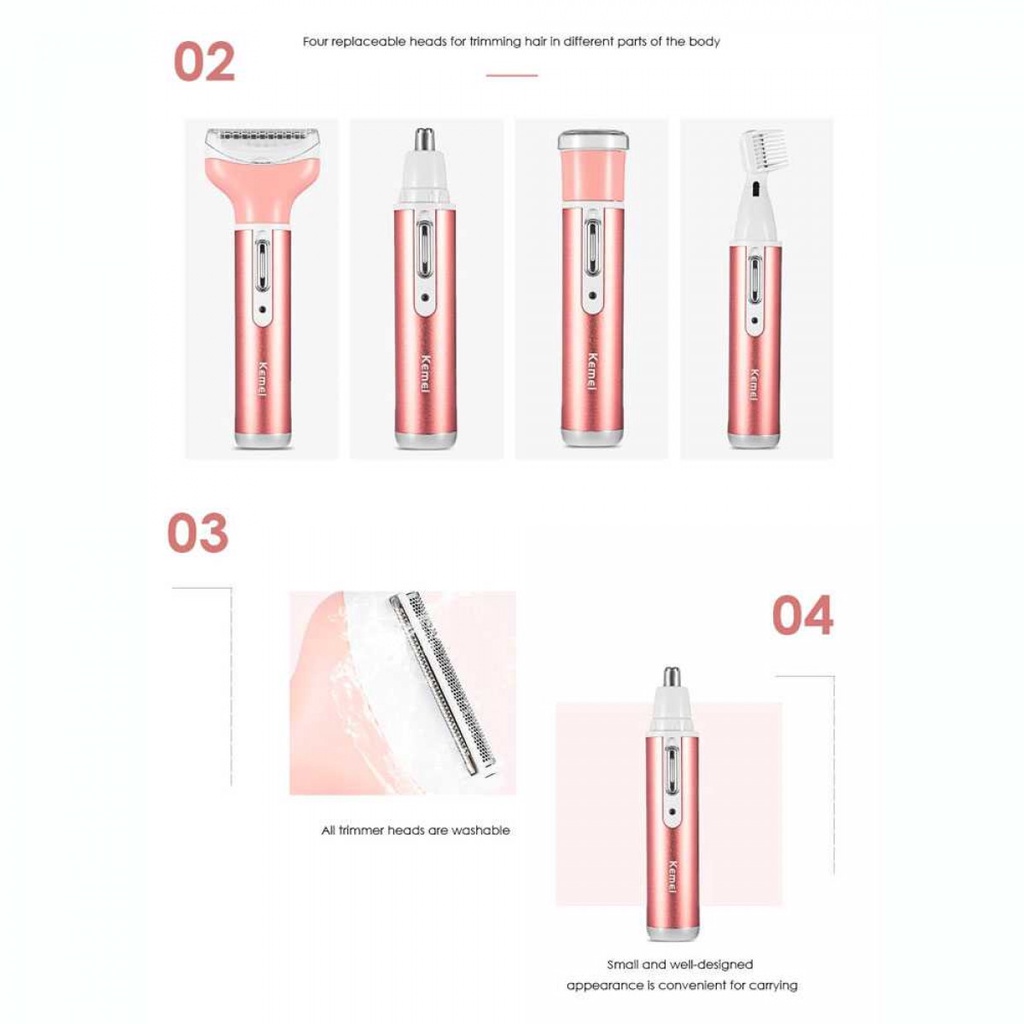 02

Four replaceable heads for trimming hair in different parts of the body

Kemei

Kemei

Kemei

Kemei

03

All trimmer heads are washable

04

Kemei

Small and well-designed appearance is convenient for carrying