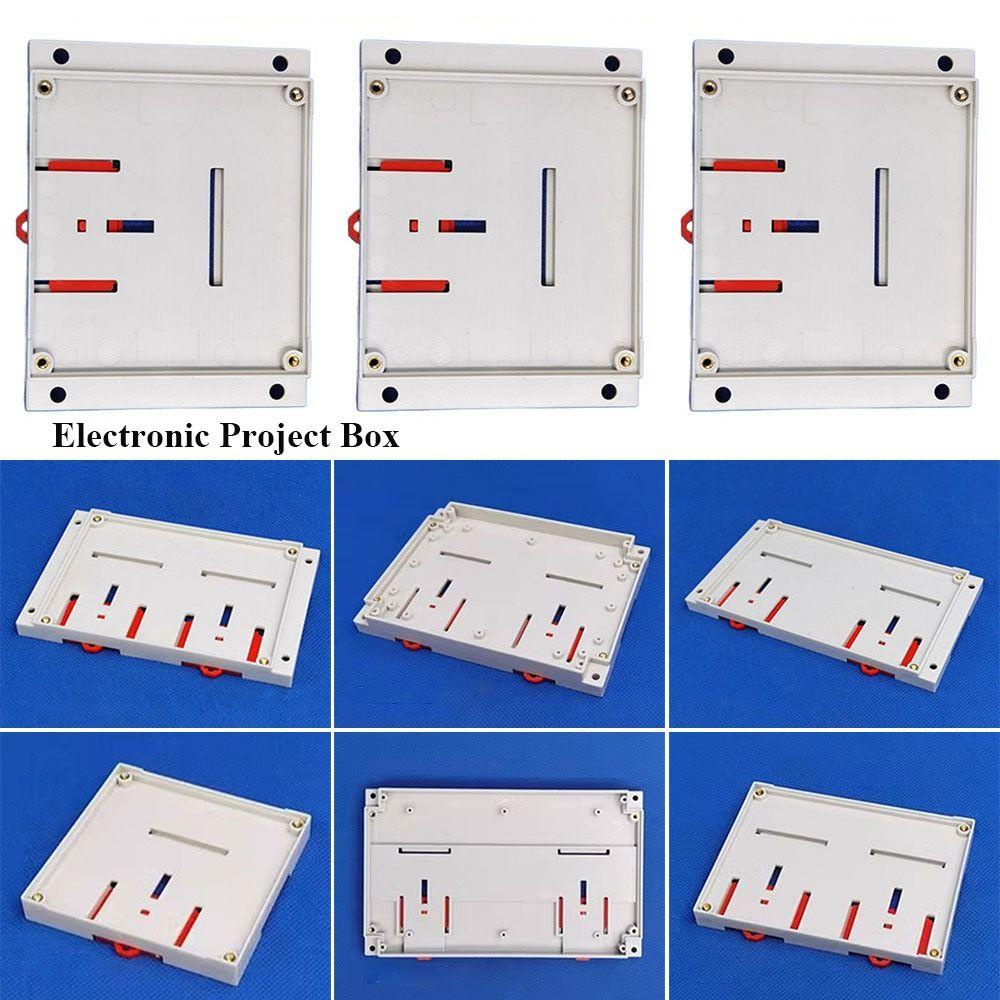 Electronic Project Box