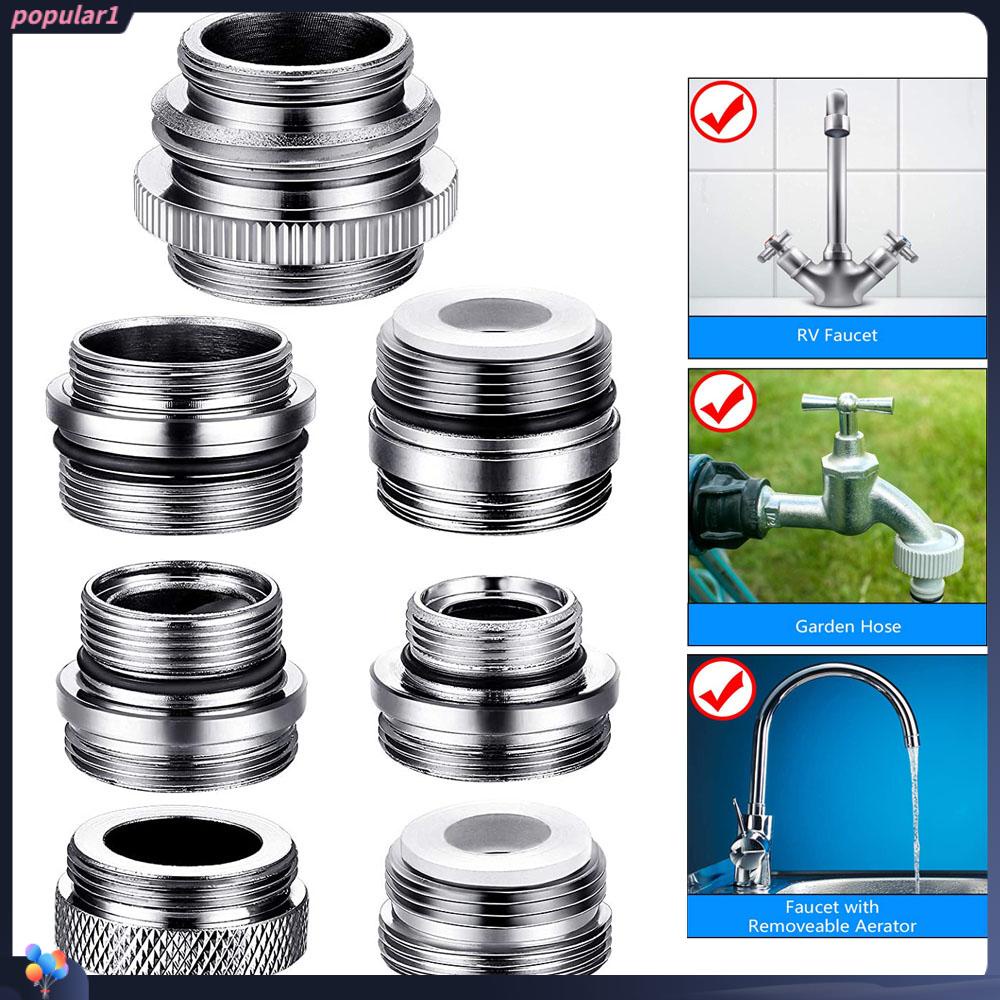 popular1

RV Faucet

Garden Hose

Faucet with
Removeable Aerator