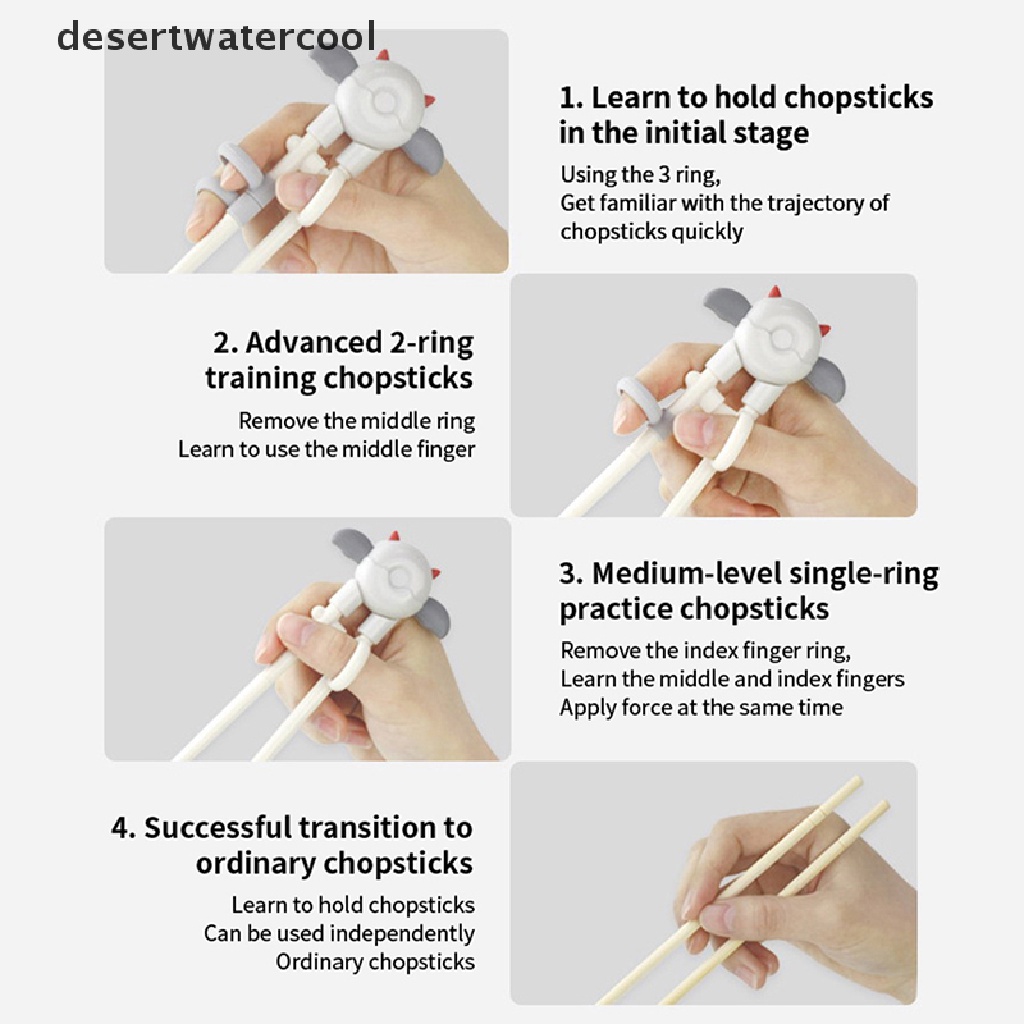 desertwatercool

1. Learn to hold chopsticks in the initial stage

Using the 3 ring,
Get familiar with the trajectory of chopsticks quickly

2. Advanced 2-ring training chopsticks

Remove the middle ring
Learn to use the middle finger

3. Medium-level single-ring practice chopsticks

Remove the index finger ring,
Learn the middle and index fingers
Apply force at the same time

4. Successful transition to ordinary chopsticks

Learn to hold chopsticks
Can be used independently
Ordinary chopsticks