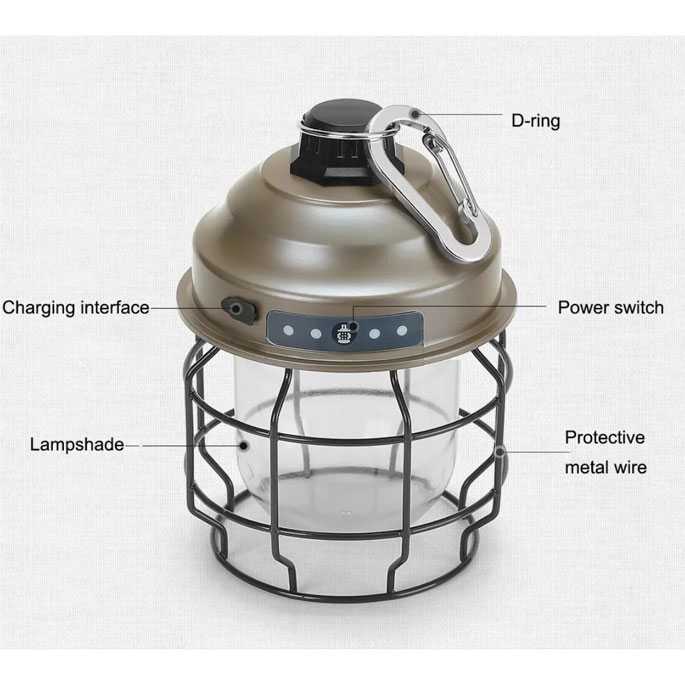 D-ring

Charging interface

Power switch

Lampshade

Protective metal wire