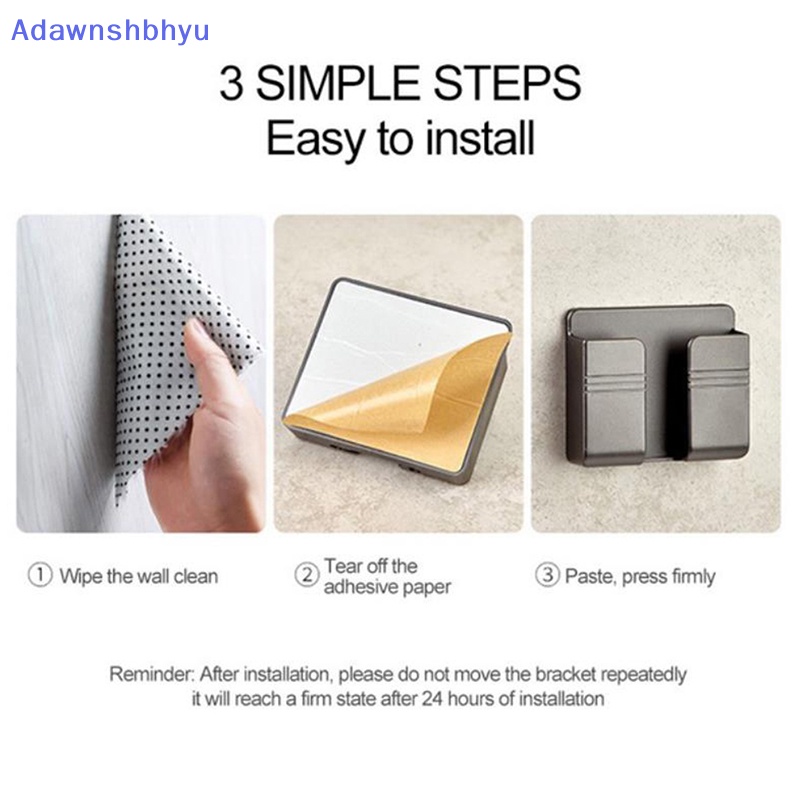 Adawnshbhyu

3 SIMPLE STEPS
Easy to install

① Wipe the wall clean

② Tear off the adhesive paper

③ Paste, press firmly

Reminder: After installation, please do not move the bracket repeatedly it will reach a firm state after 24 hours of installation