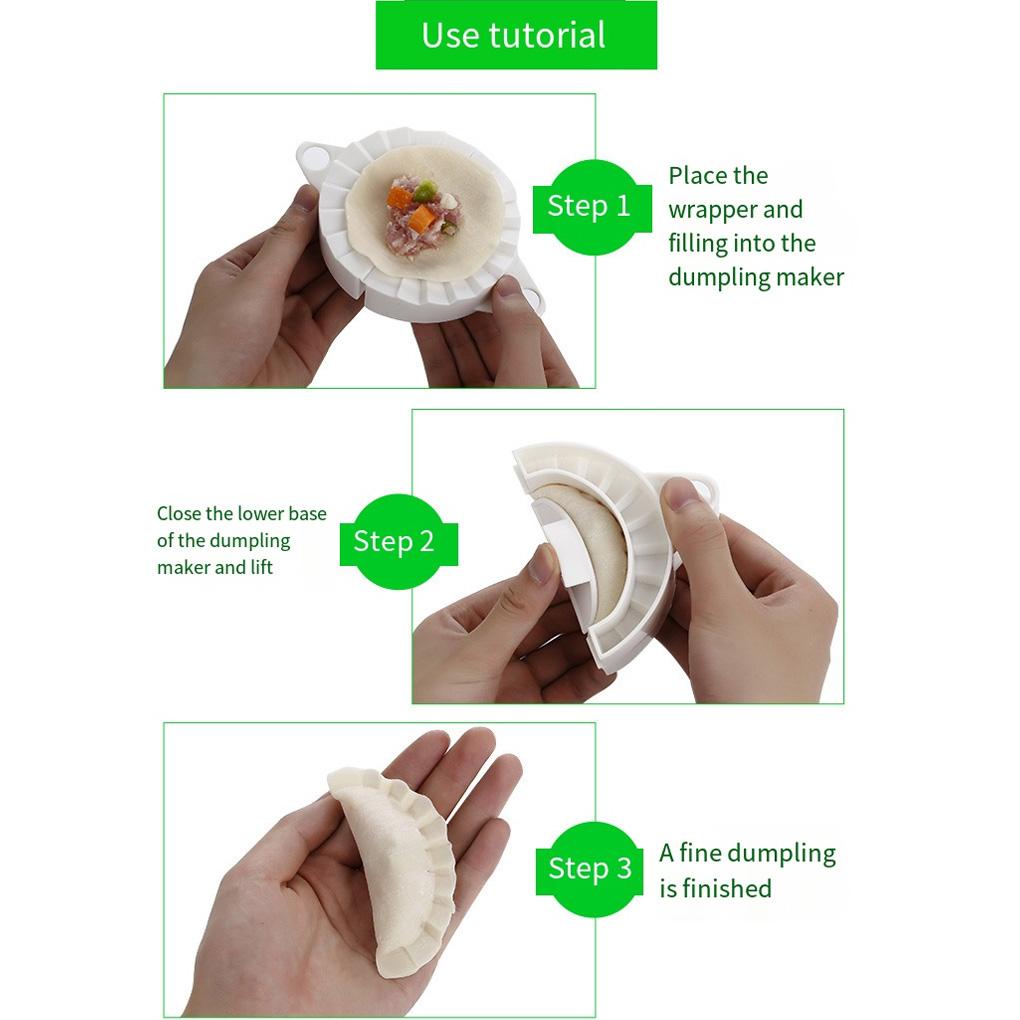 Use tutorial

Step 1

Place the wrapper and filling into the dumpling maker

Close the lower base of the dumpling maker and lift

Step 2

Step 3

A fine dumpling is finished