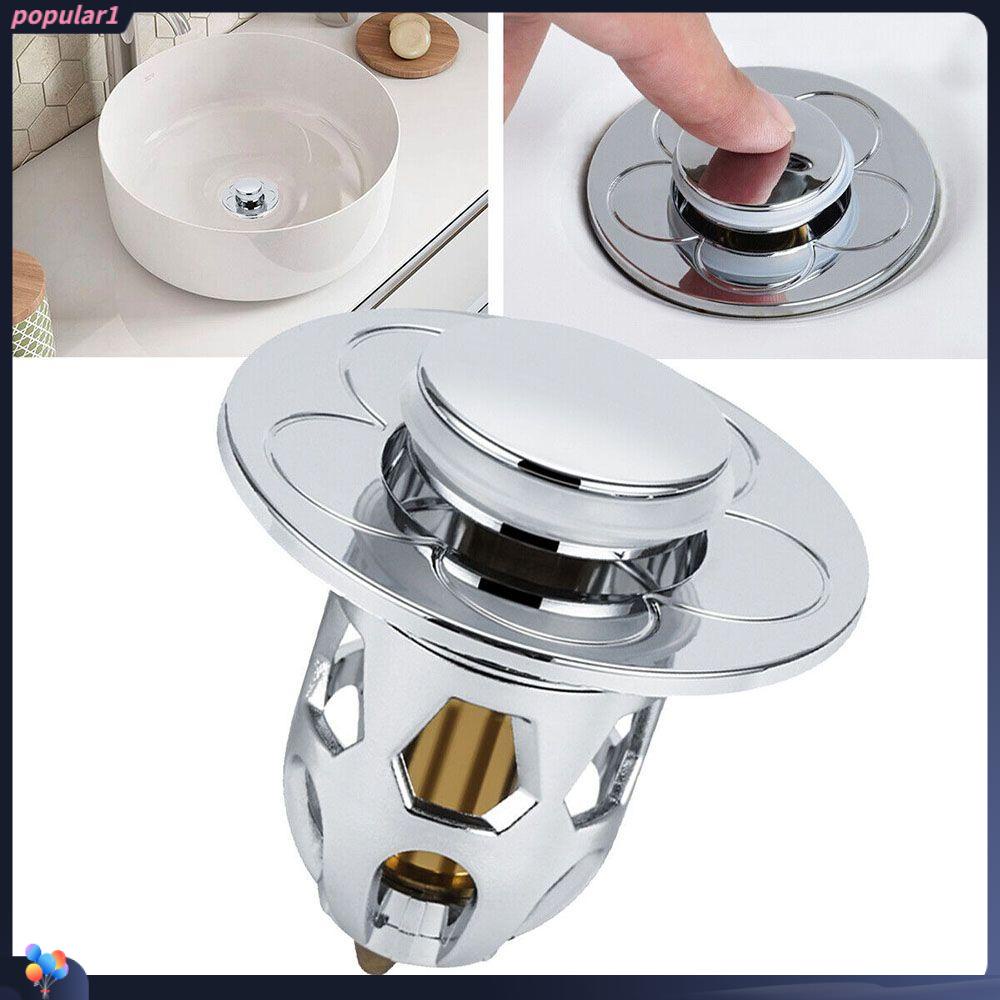 popular1