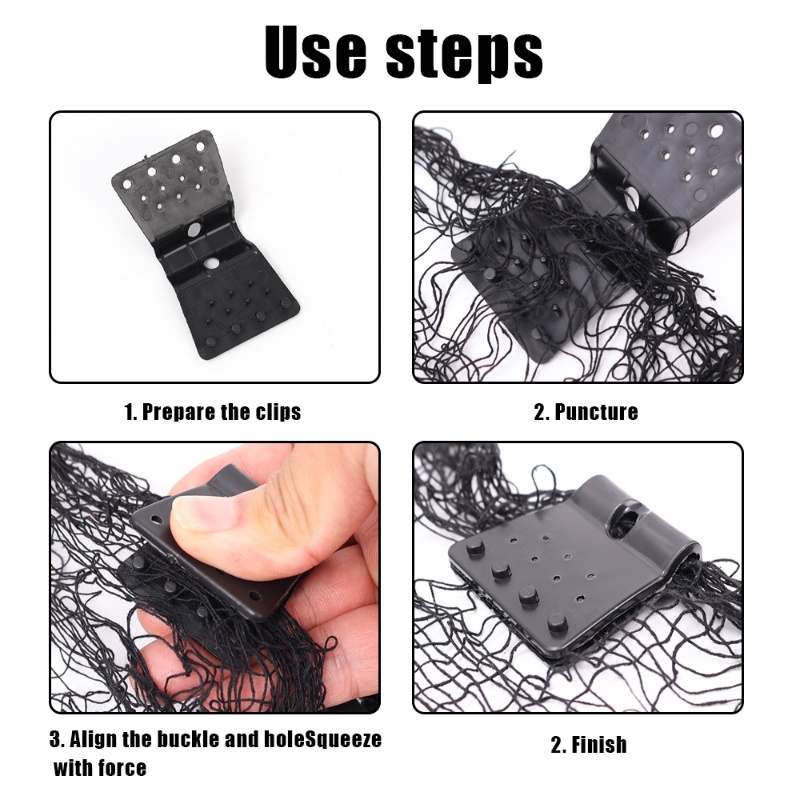 Use steps

1. Prepare the clips

2. Puncture

3. Align the buckle and holeSqueeze with force

2. Finish