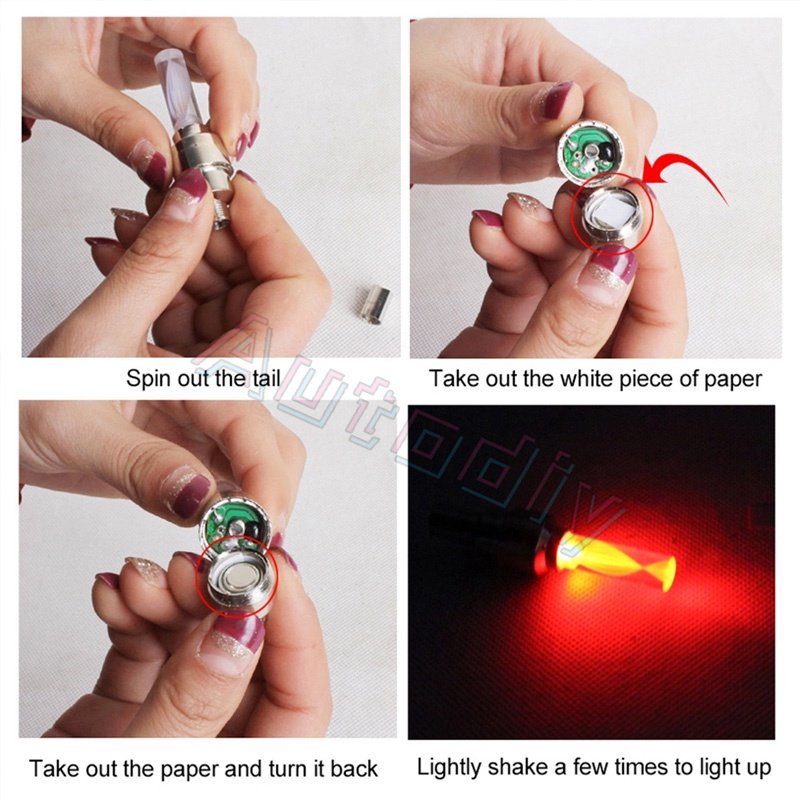 Spin out the tail

Take out the white piece of paper

Autodiy

Take out the paper and turn it back

Lightly shake a few times to light up