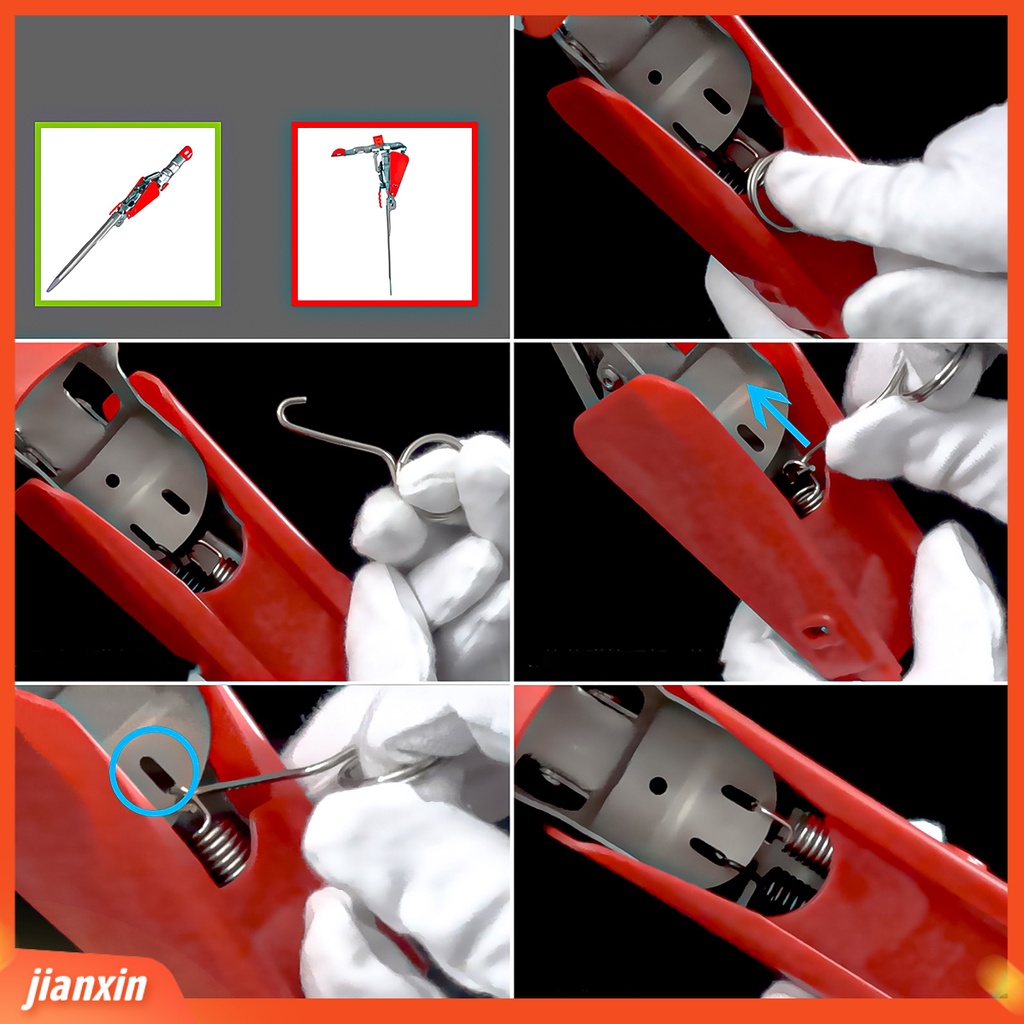 jianxin