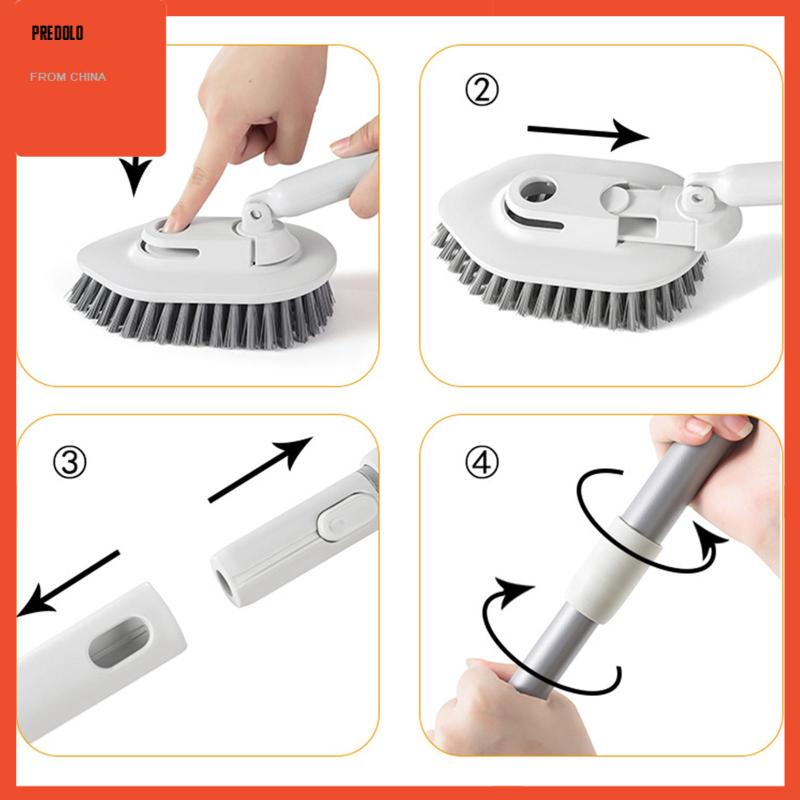 PREDOLO
FROM CHINA

②

③

④