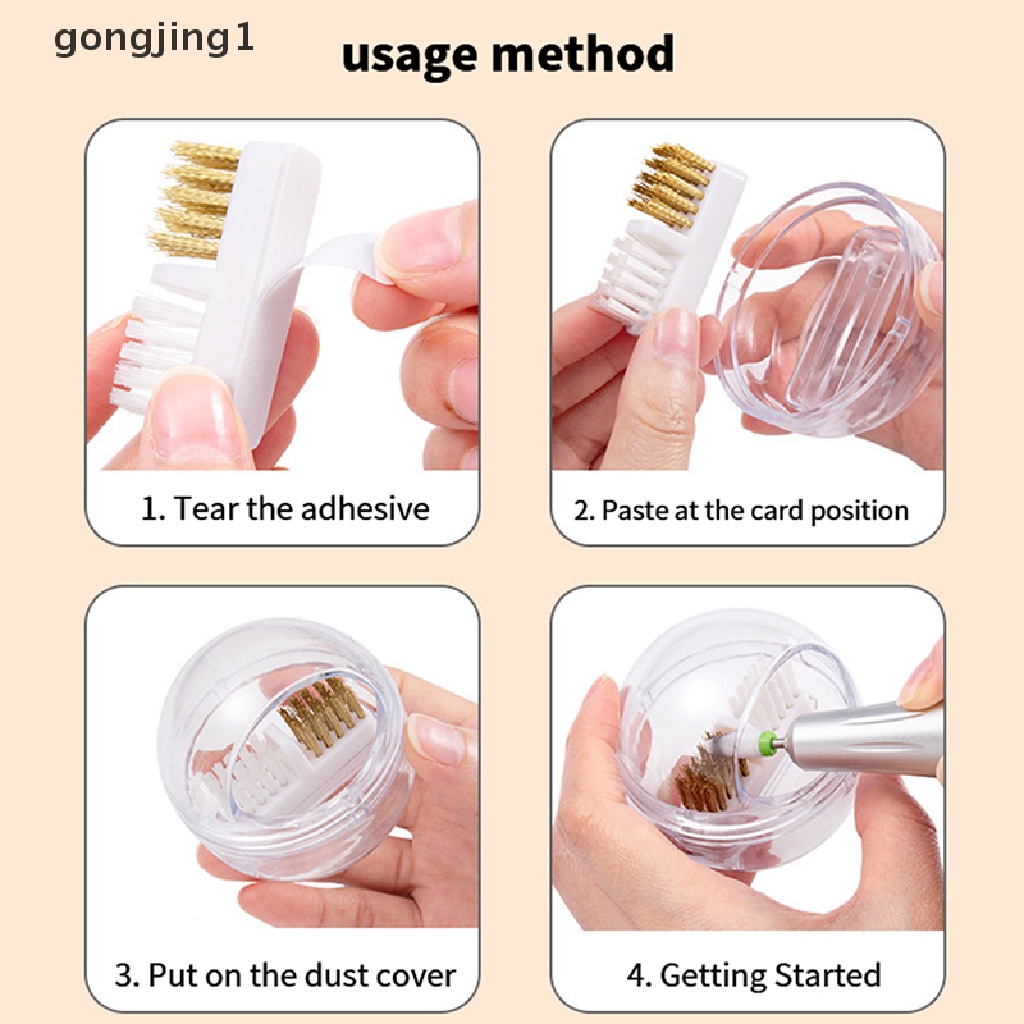 gongjing1

usage method

1. Tear the adhesive

2. Paste at the card position

3. Put on the dust cover

4. Getting Started