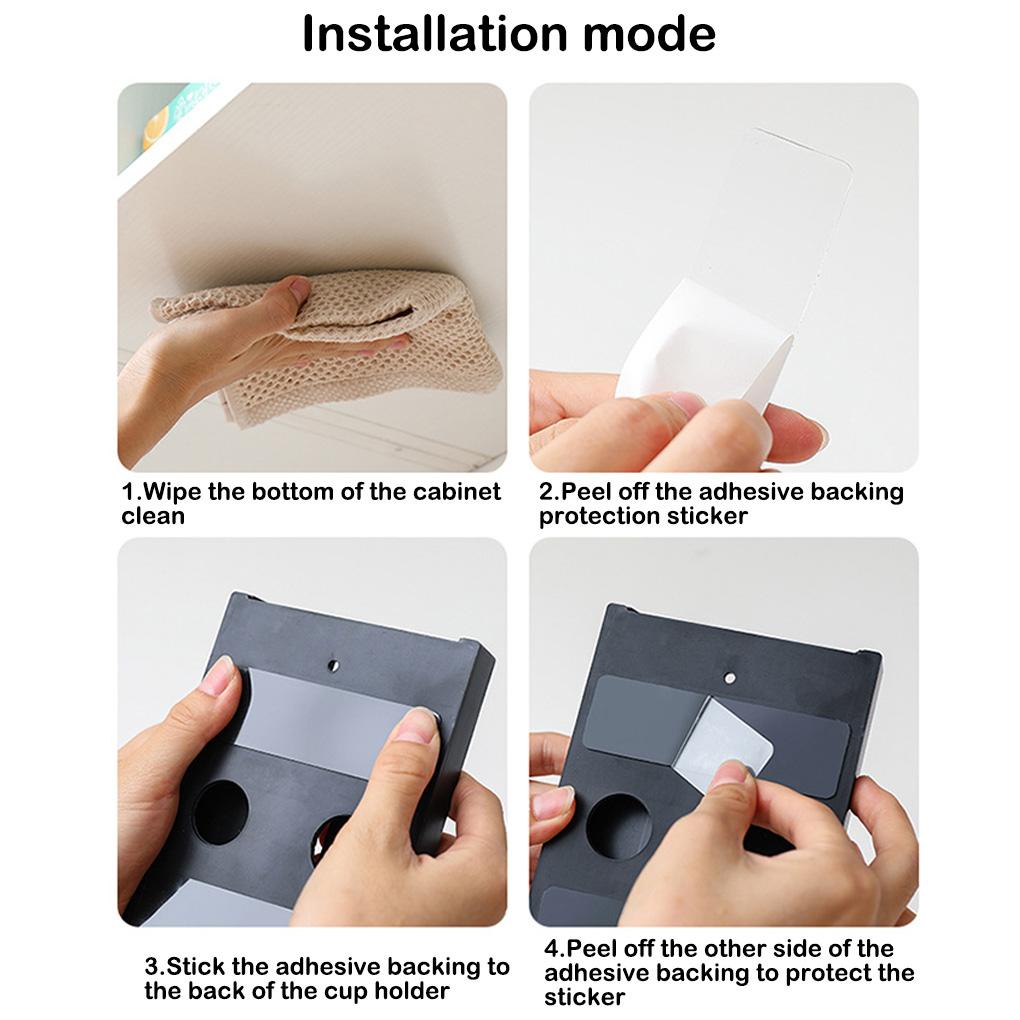 Installation mode

1.Wipe the bottom of the cabinet clean

2.Peel off the adhesive backing protection sticker

3.Stick the adhesive backing to the back of the cup holder

4.Peel off the other side of the adhesive backing to protect the sticker