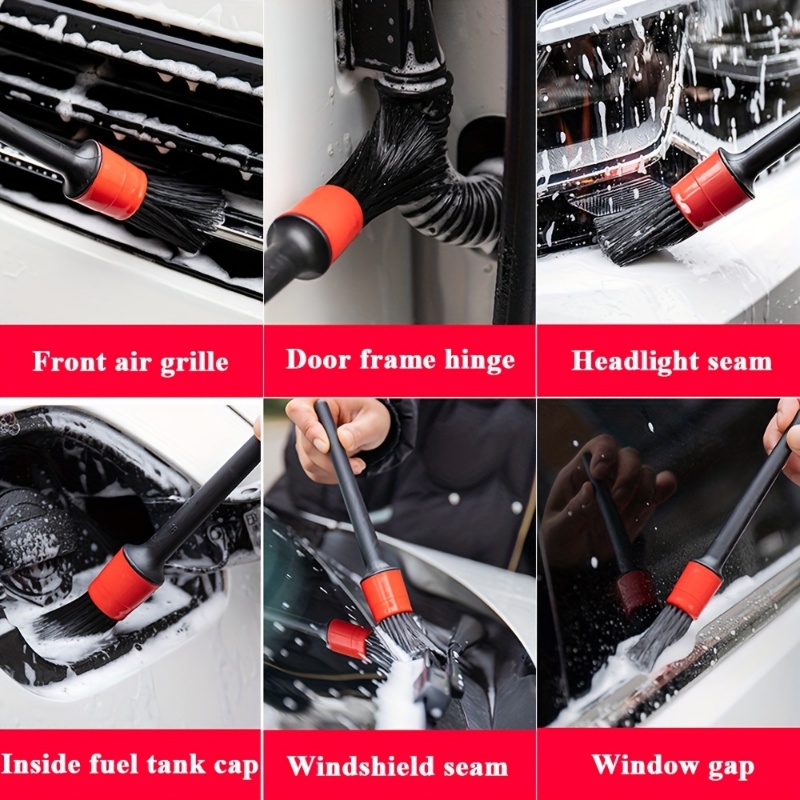 Front air grille

Door frame hinge

Headlight seam

Inside fuel tank cap

Windshield seam

Window gap