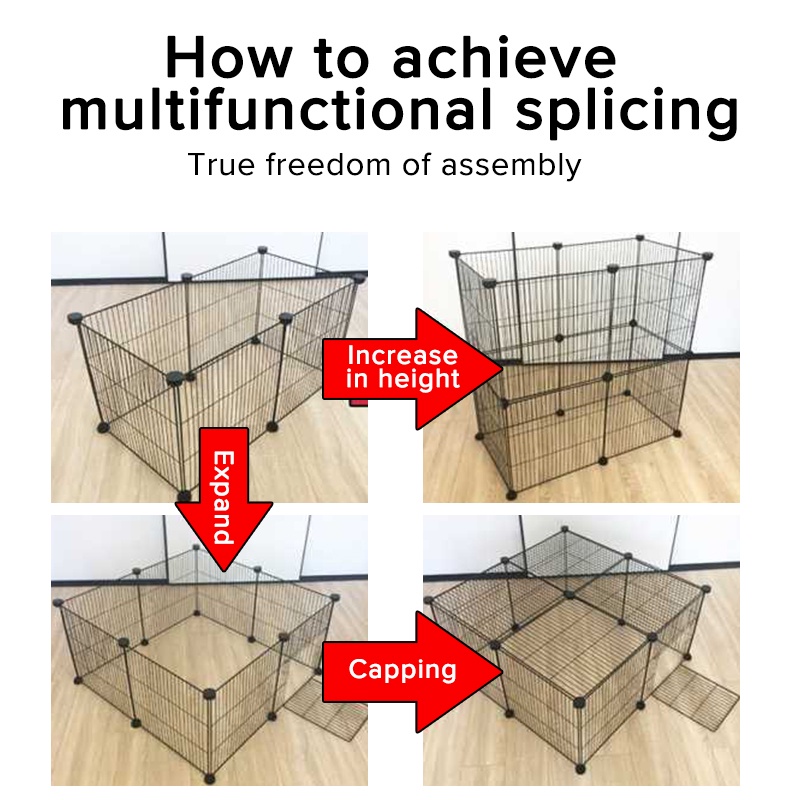 How to achieve multifunctional splicing

True freedom of assembly

Increase in height

Expand

Capping