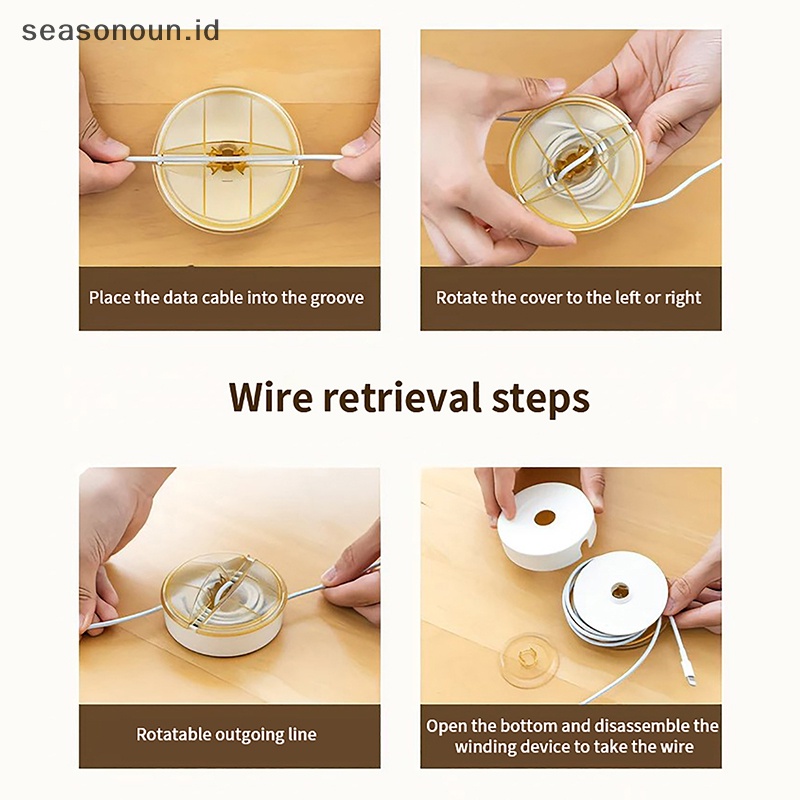 seasonoun.id

Place the data cable into the groove

Rotate the cover to the left or right

Wire retrieval steps

Rotatable outgoing line

Open the bottom and disassemble the winding device to take the wire