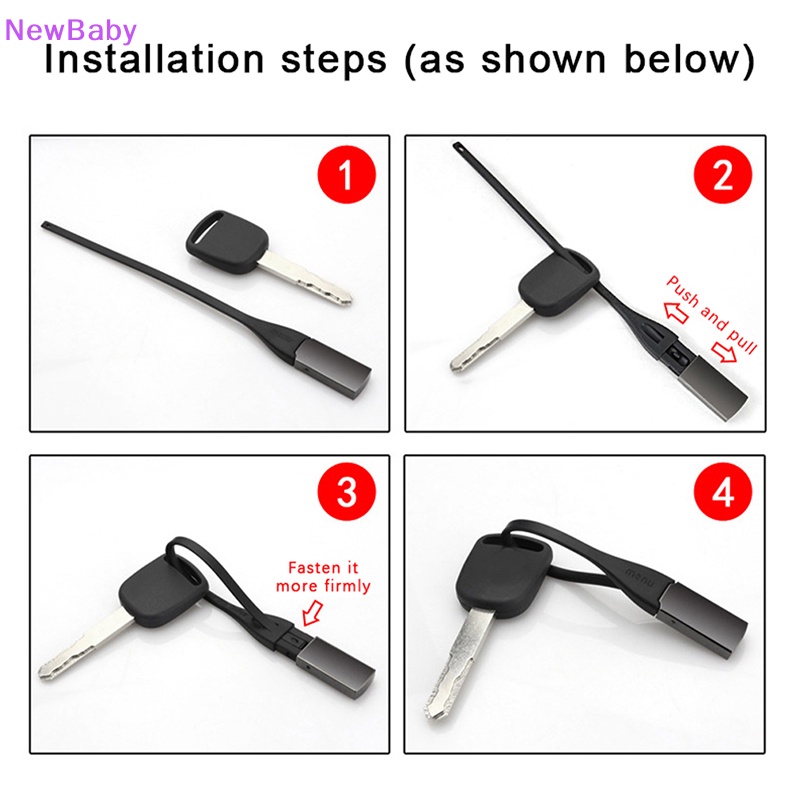 NewBaby
Installation steps (as shown below)

1

2
Push and pull

3
Fasten it more firmly

4
menu