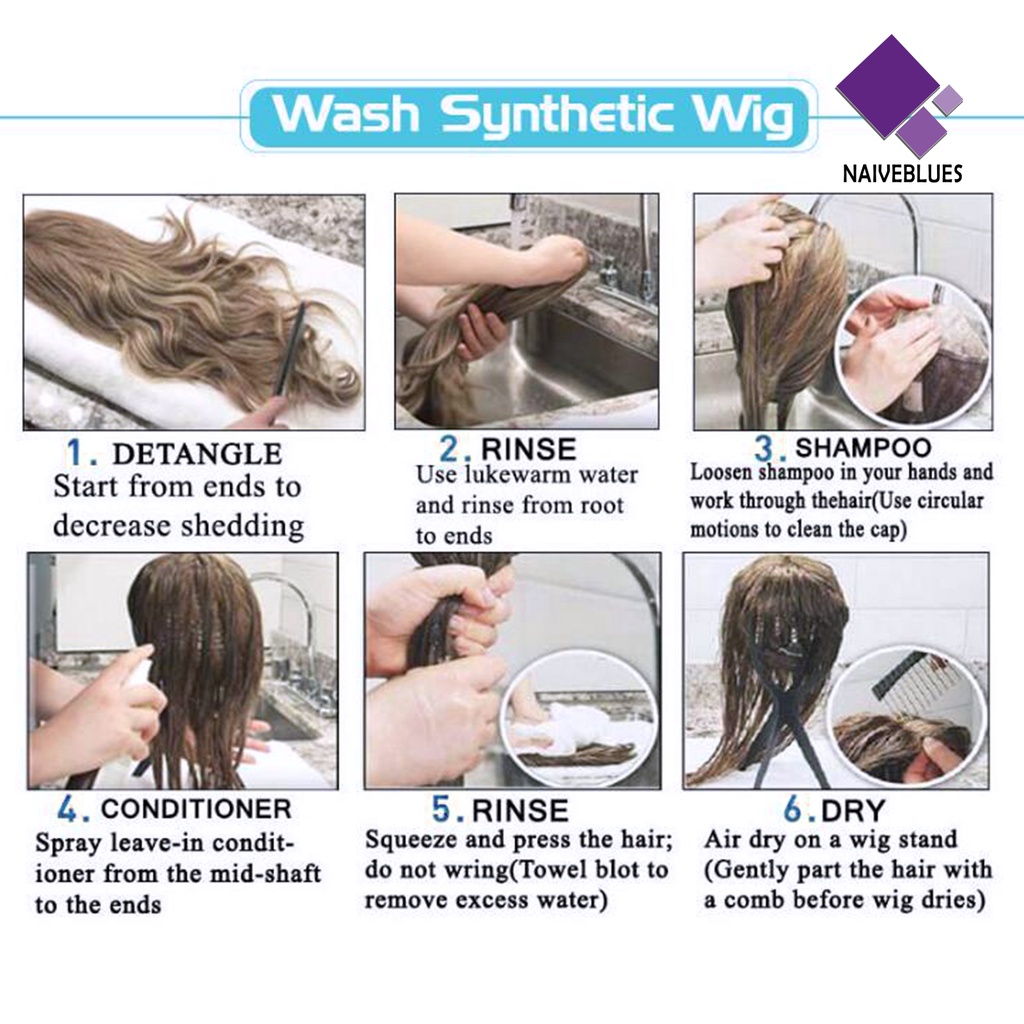 Wash Synthetic Wig

NAIVEBLUES

1. DETANGLE
Start from ends to decrease shedding

2. RINSE
Use lukewarm water and rinse from root to ends

3. SHAMPOO
Loosen shampoo in your hands and work through thehair(Use circular motions to clean the cap)

4. CONDITIONER
Spray leave-in conditioner from the mid-shaft to the ends

5. RINSE
Squeeze and press the hair; do not wring(Towel blot to remove excess water)

6. DRY
Air dry on a wig stand (Gently part the hair with a comb before wig dries)