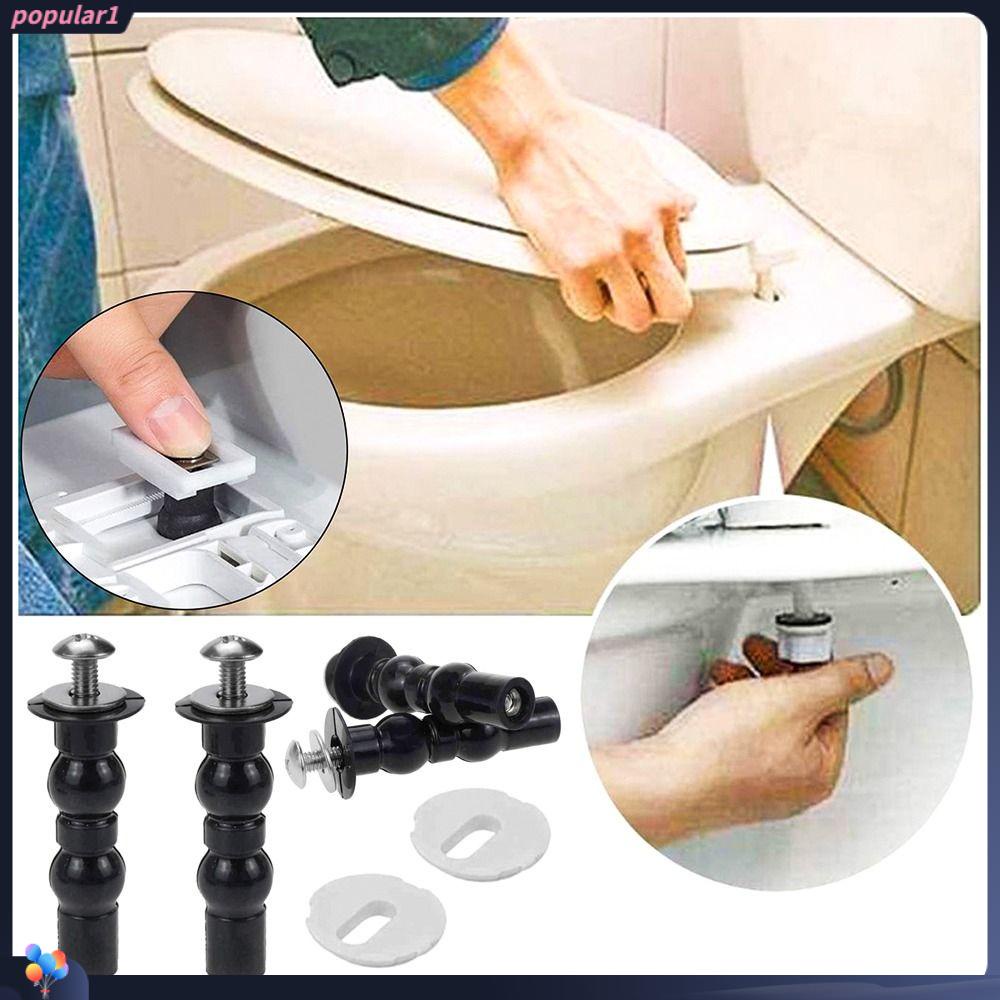 popular1