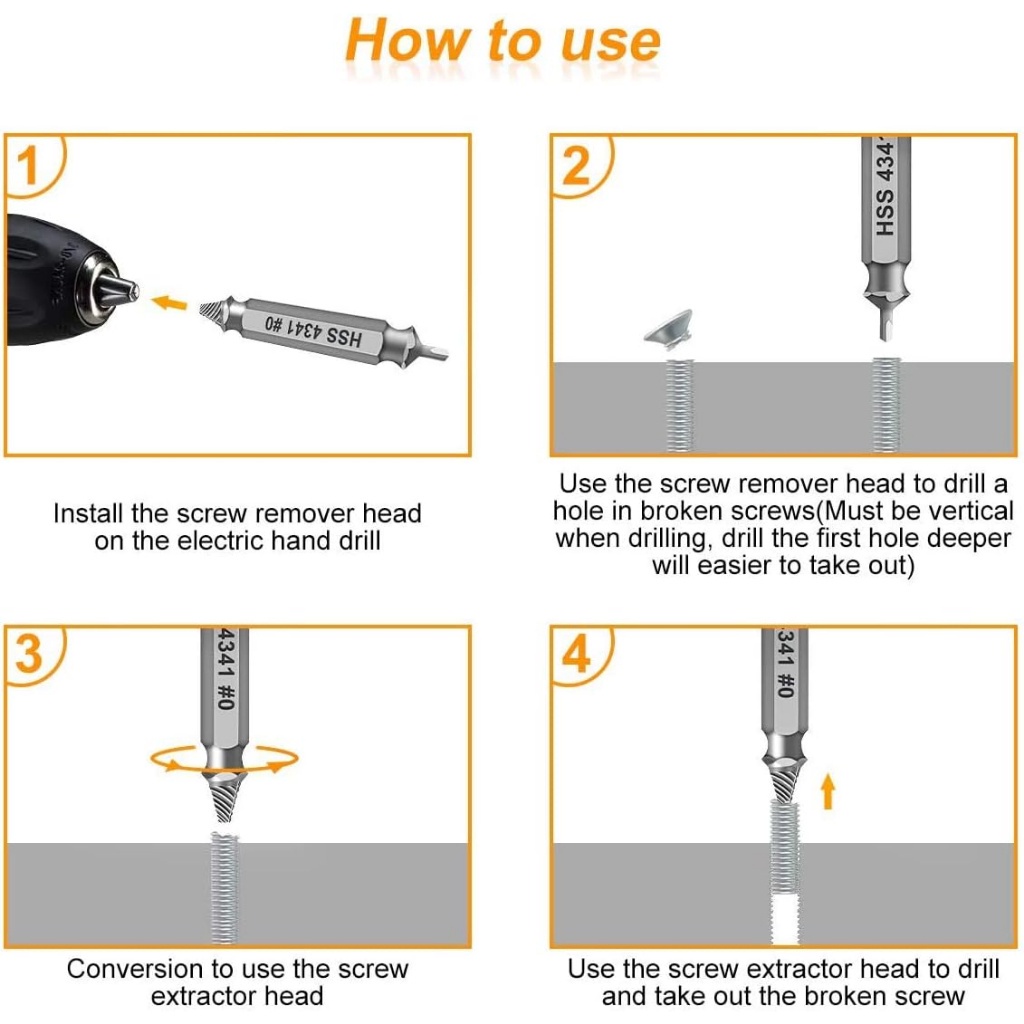 How to use

1

HSS 4341 #0

Install the screw remover head on the electric hand drill

2

HSS 434

Use the screw remover head to drill a hole in broken screws(Must be vertical when drilling, drill the first hole deeper will easier to take out)

3

4341 #0

Conversion to use the screw extractor head

4

341 #0

Use the screw extractor head to drill and take out the broken screw