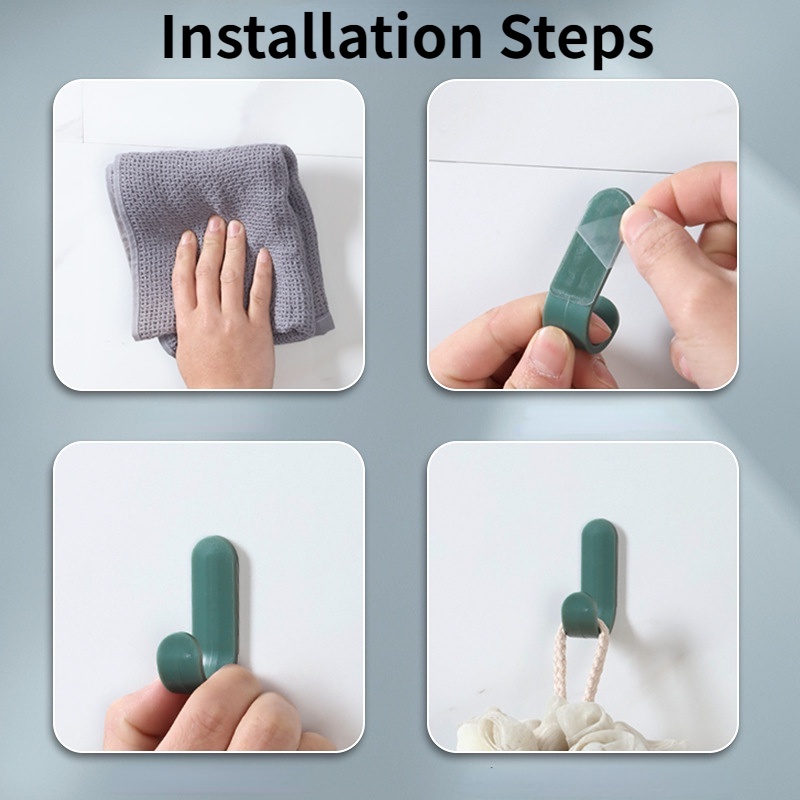 Installation Steps