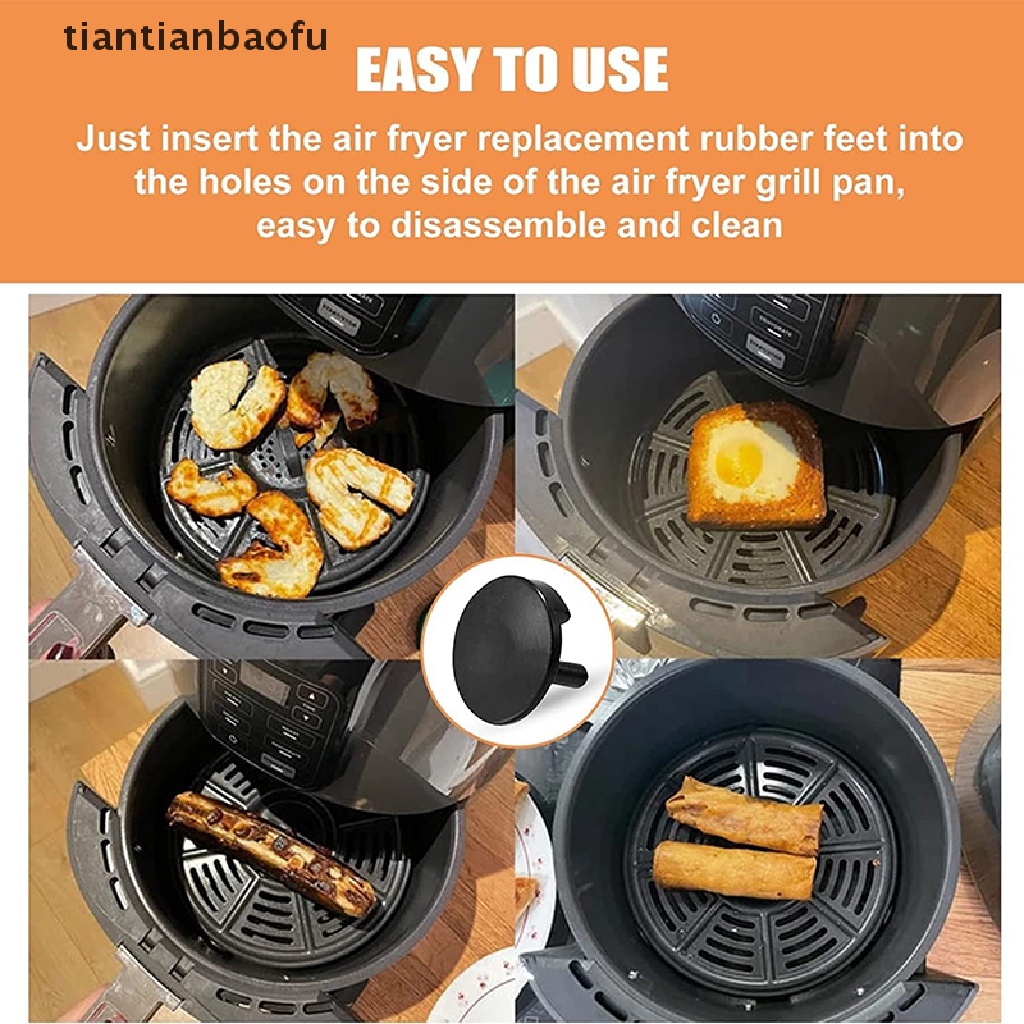 tiantianbaofu

EASY TO USE

Just insert the air fryer replacement rubber feet into the holes on the side of the air fryer grill pan, easy to disassemble and clean