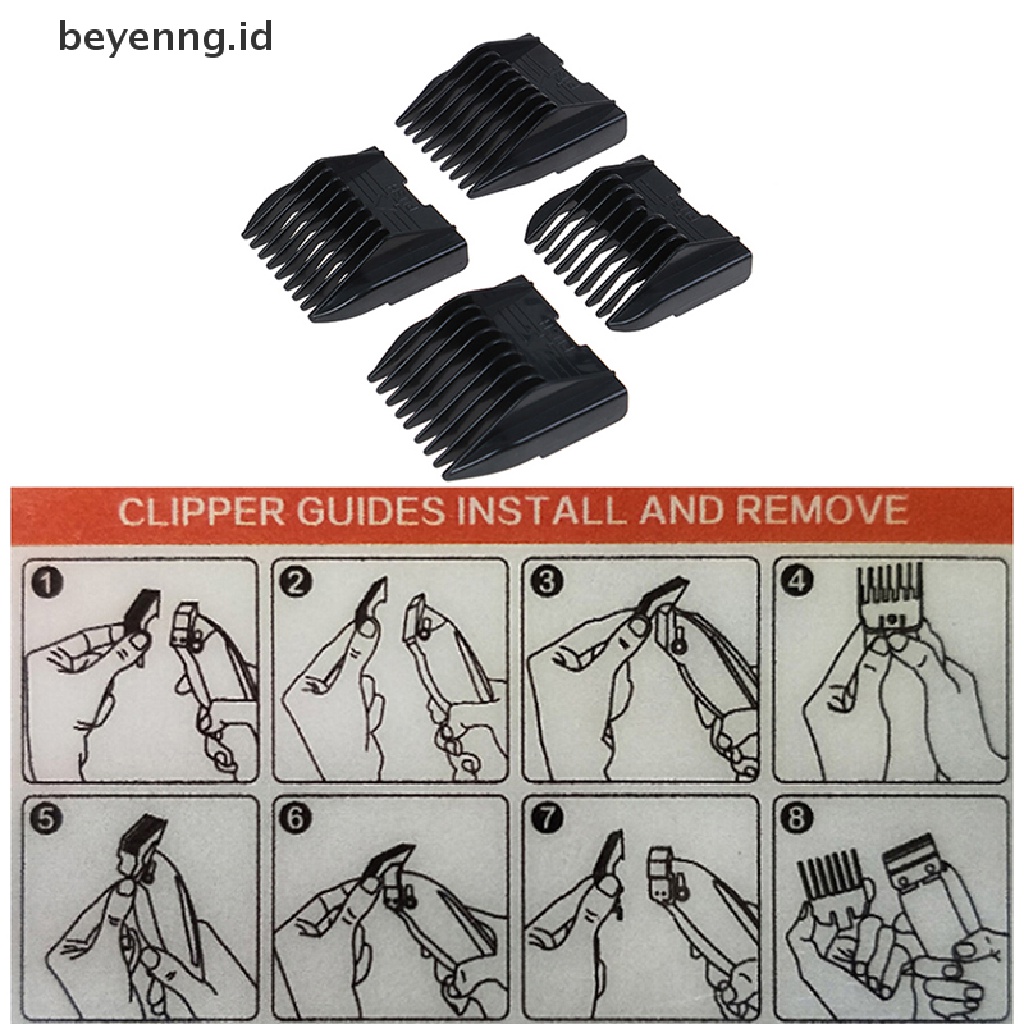 beyenng.id

CLIPPER GUIDES INSTALL AND REMOVE

1

2

3

4

5

6

7

8