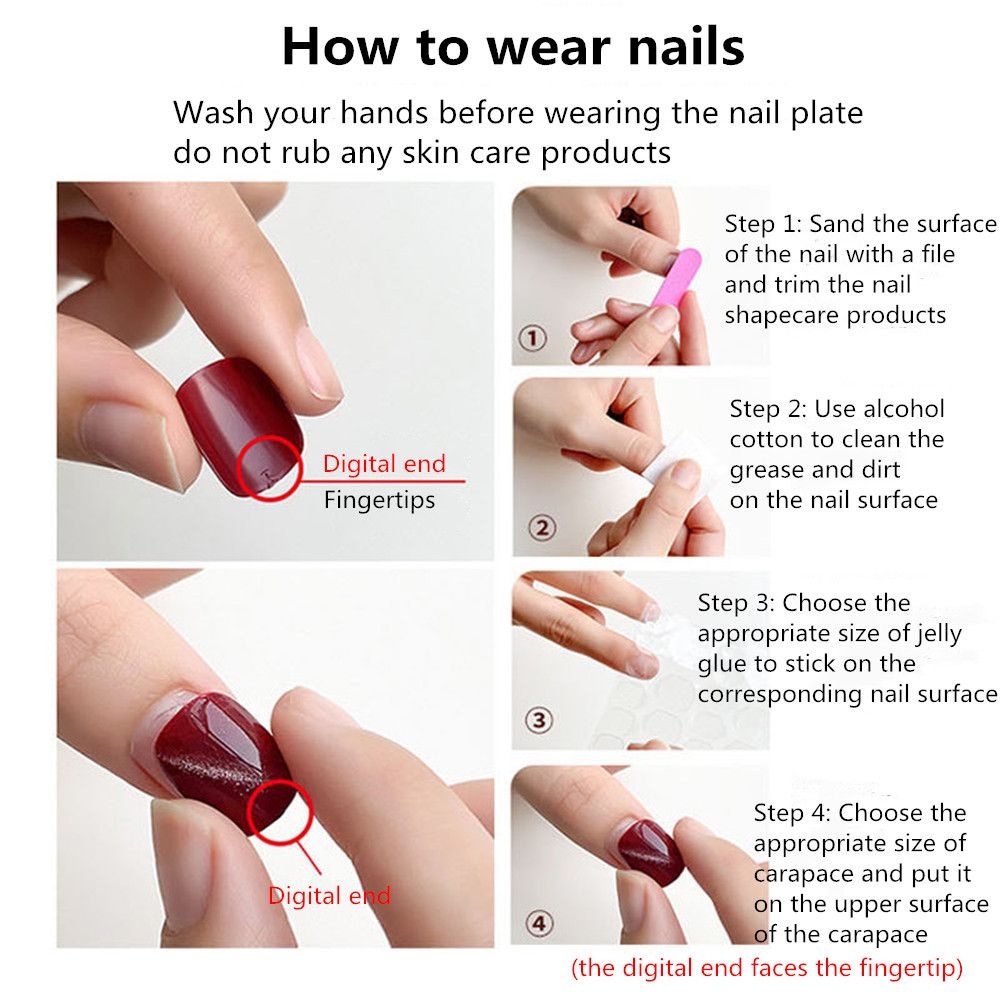 How to wear nails

Wash your hands before wearing the nail plate do not rub any skin care products

Digital end
Fingertips

Digital end

①
Step 1: Sand the surface of the nail with a file and trim the nail shapecare products

②
Step 2: Use alcohol cotton to clean the grease and dirt on the nail surface

③
Step 3: Choose the appropriate size of jelly glue to stick on the corresponding nail surface

④
Step 4: Choose the appropriate size of carapace and put it on the upper surface of the carapace

(the digital end faces the fingertip)