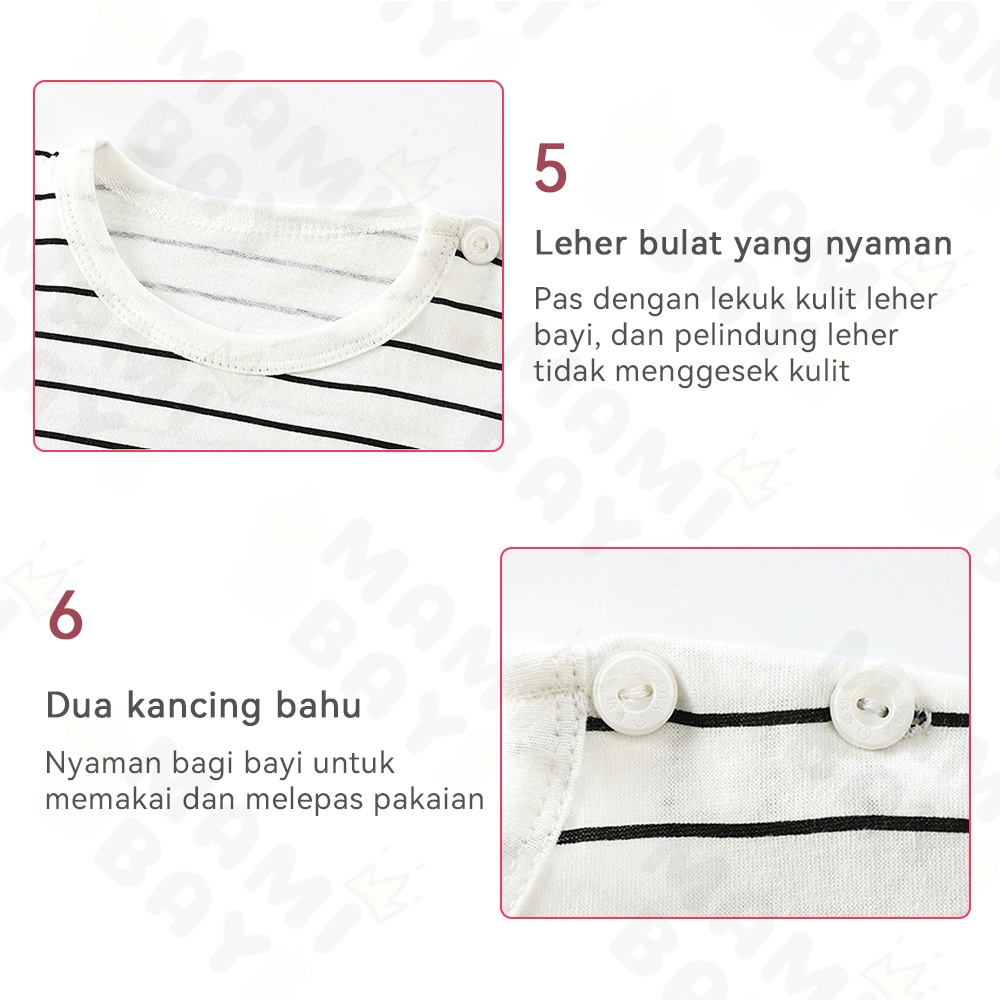 5

Leher bulat yang nyaman

Pas dengan lekuk kulit leher bayi, dan pelindung leher tidak menggesek kulit

6

Dua kancing bahu

Nyaman bagi bayi untuk memakai dan melepas pakaian

MAMI BAYI