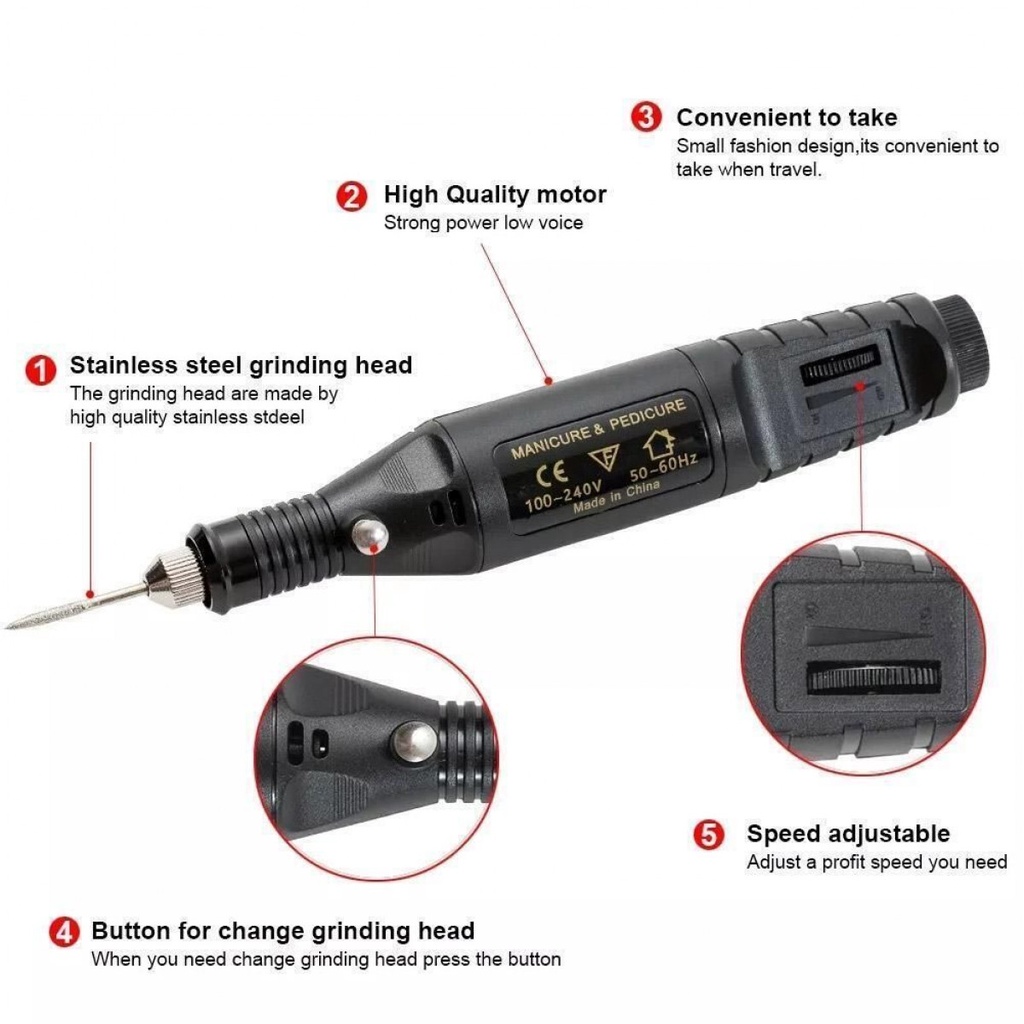 3 Convenient to take
Small fashion design,its convenient to take when travel.

2 High Quality motor
Strong power low voice

1 Stainless steel grinding head
The grinding head are made by high quality stainless stdeel

MANICURE & PEDICURE
CE
100-240V 50-60Hz
Made in China

5 Speed adjustable
Adjust a profit speed you need

4 Button for change grinding head
When you need change grinding head press the button