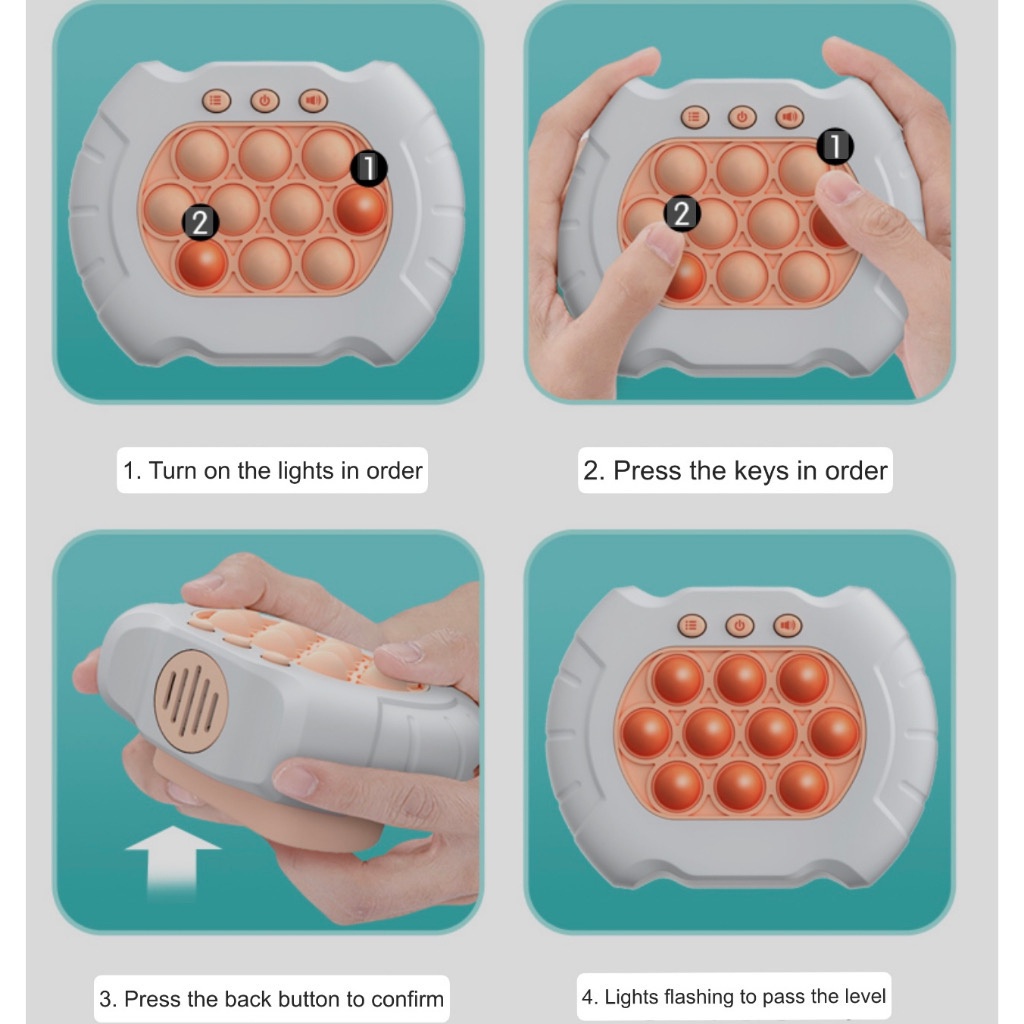 1

2

1

2

1. Turn on the lights in order

2. Press the keys in order

3. Press the back button to confirm

4. Lights flashing to pass the level