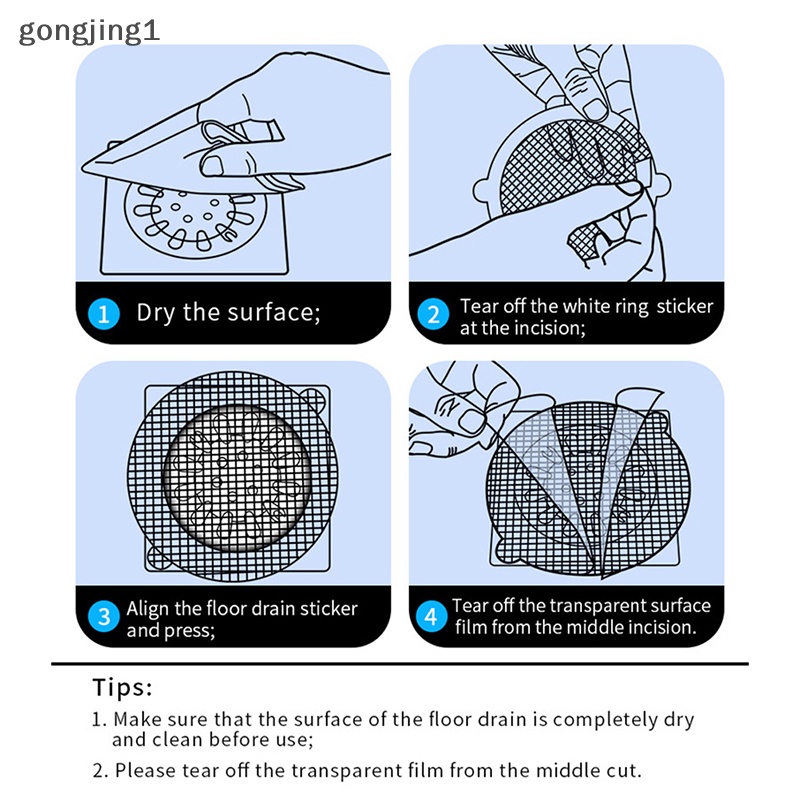 gongjing1

1 Dry the surface;

2 Tear off the white ring sticker at the incision;

3 Align the floor drain sticker and press;

4 Tear off the transparent surface film from the middle incision.

Tips:

1. Make sure that the surface of the floor drain is completely dry and clean before use;

2. Please tear off the transparent film from the middle cut.