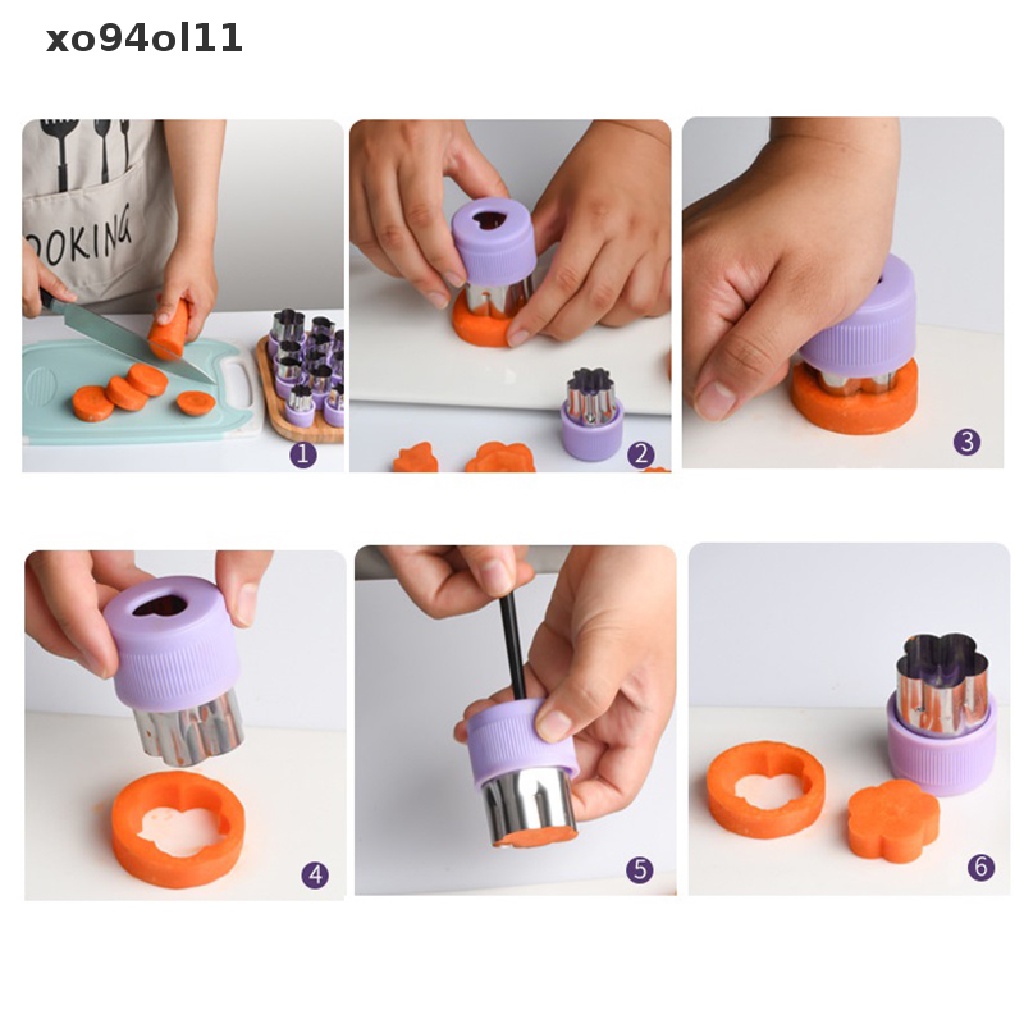 xo94ol11

OOKING

1

2

3

4

5

6